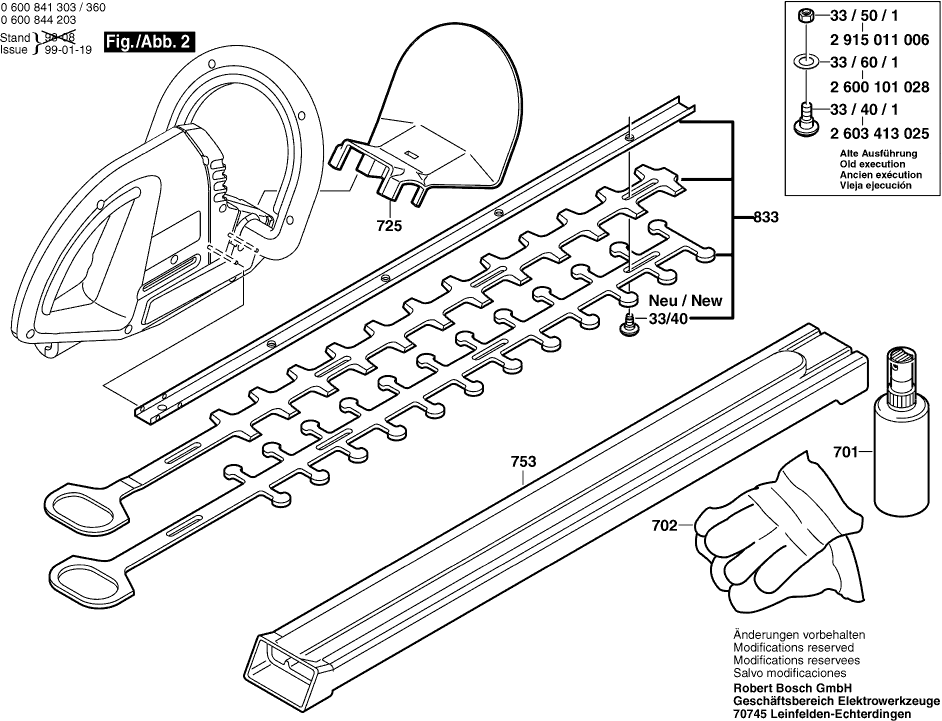 0 600 841 303 / 360
0 600 844 203
Stand 98-08
Issue 99-01-19

Fig./Abb. 2

33 / 50 / 1
2 915 011 006
33 / 60 / 1
2 600 101 028
33 / 40 / 1
2 603 413 025
Alte Ausführung
Old execution
Ancien exécution
Vieja ejecución

725

833

Neu / New
33/40

753

701

702

Änderungen vorbehalten
Modifications reserved
Modifications reservees
Salvo modificaciones
Robert Bosch GmbH
Geschäftsbereich Elektrowerkzeuge
70745 Leinfelden-Echterdingen