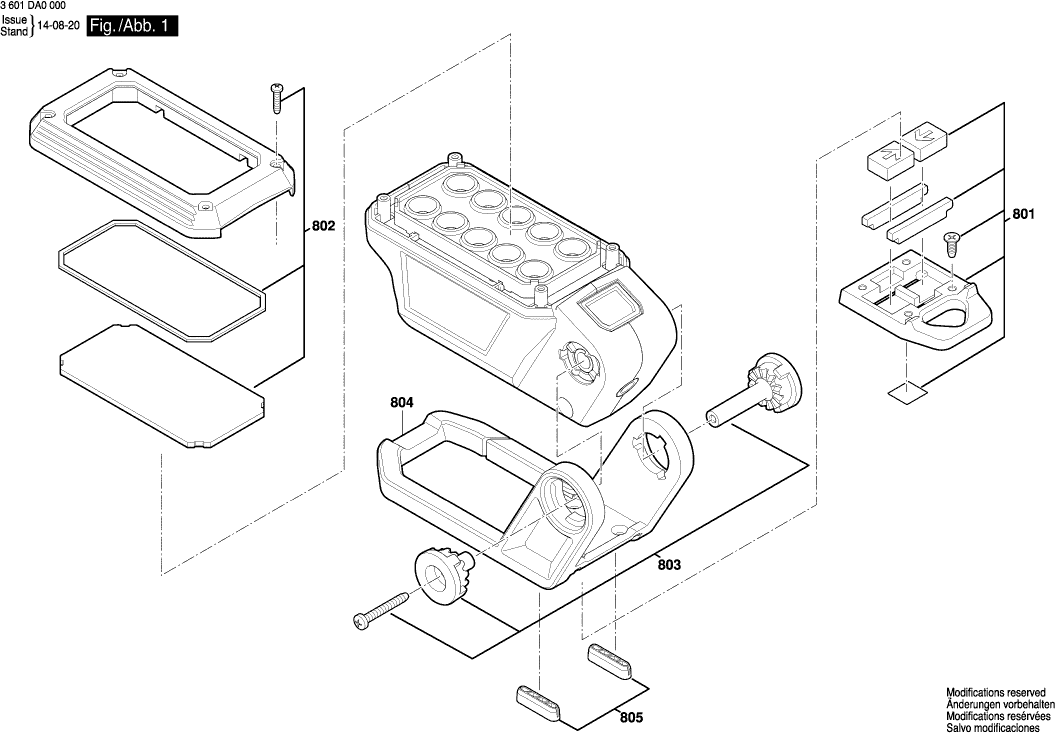 3 601 DA0 000
Issue
Stand } 14-08-20 Fig./Abb. 1

802

801

804

803

805

Modifications reserved
Änderungen vorbehalten
Modifications resérvées
Salvo modificaciones