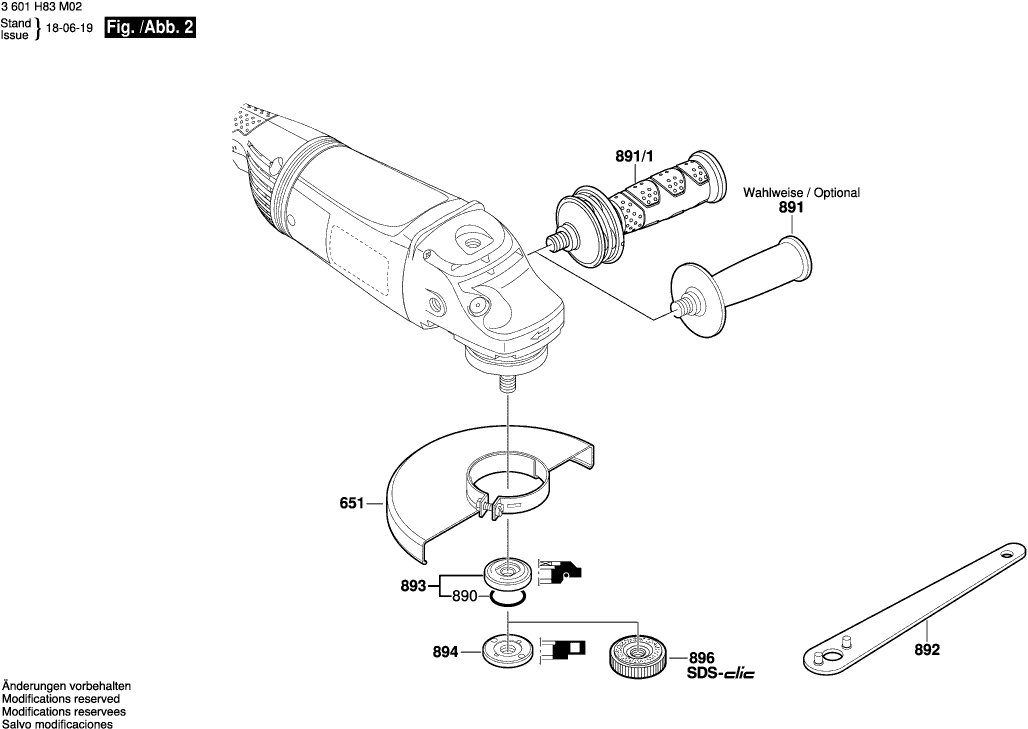 3 601 H83 M02

Stand
Issue } 18-06-19 Fig. /Abb. 2

891/1

Wahlweise / Optional
891

651

893
890

894

896
SDS-clic

892

Änderungen vorbehalten
Modifications reserved
Modifications reservees
Salvo modificaciones