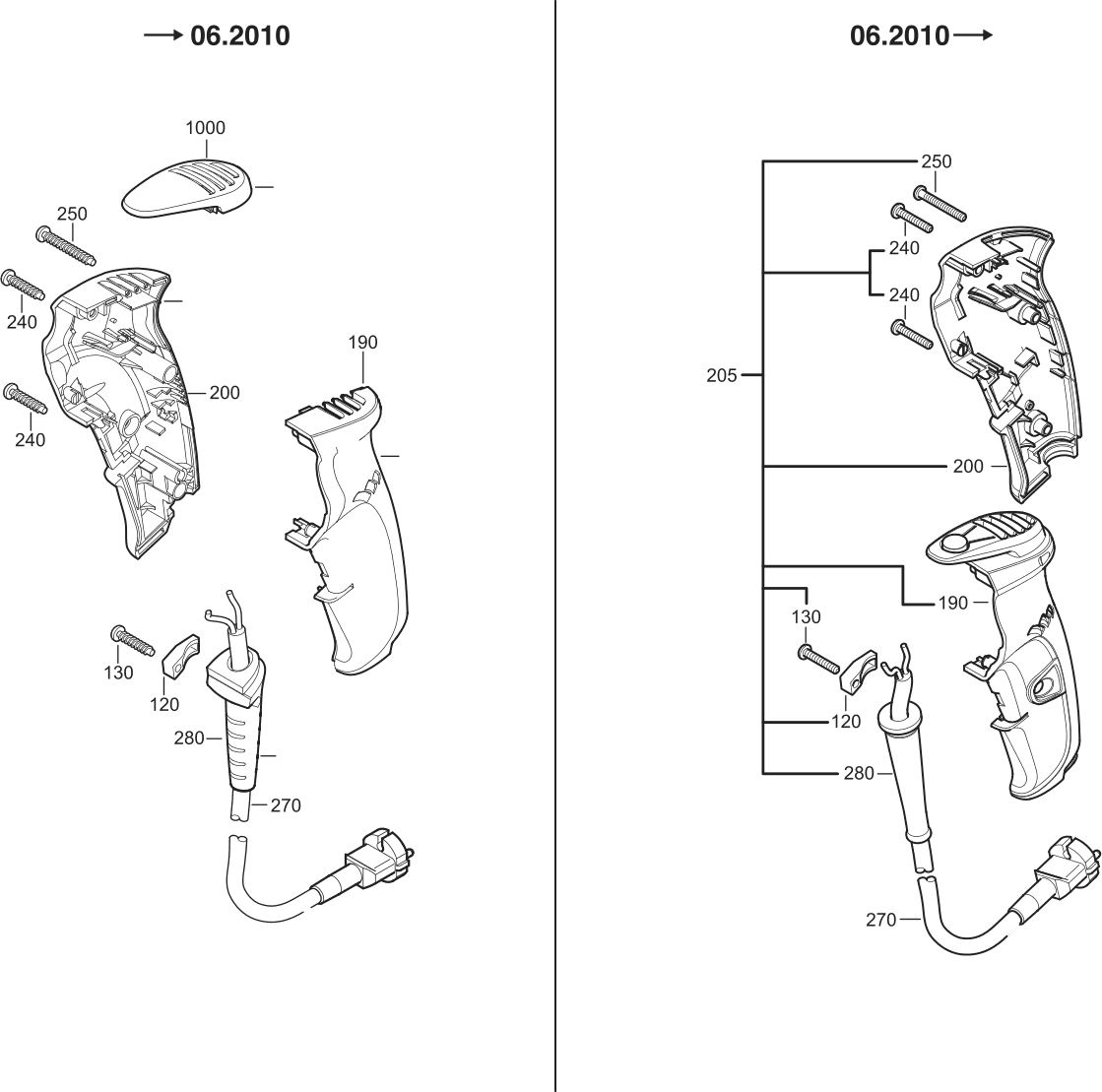 → 06.2010

1000

250

240

240

200

190

130

120

280

270

06.2010 →

250

240

240

205

200

190

130

120

280

270