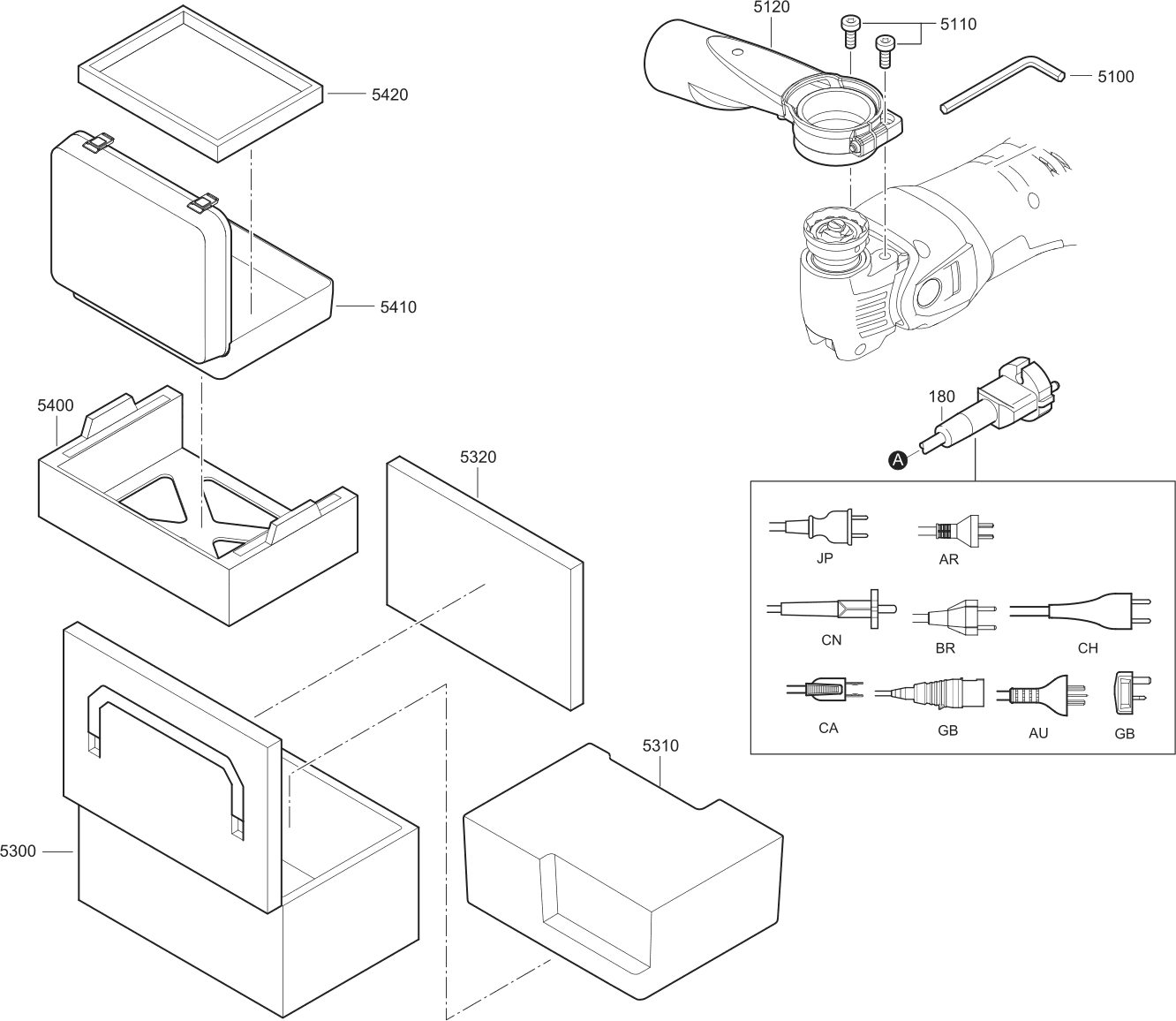 5420

5410

5400

5320

5300

5310

5120

5110

5100

180

A

JP

AR

CN

BR

CH

CA

GB

AU

GB