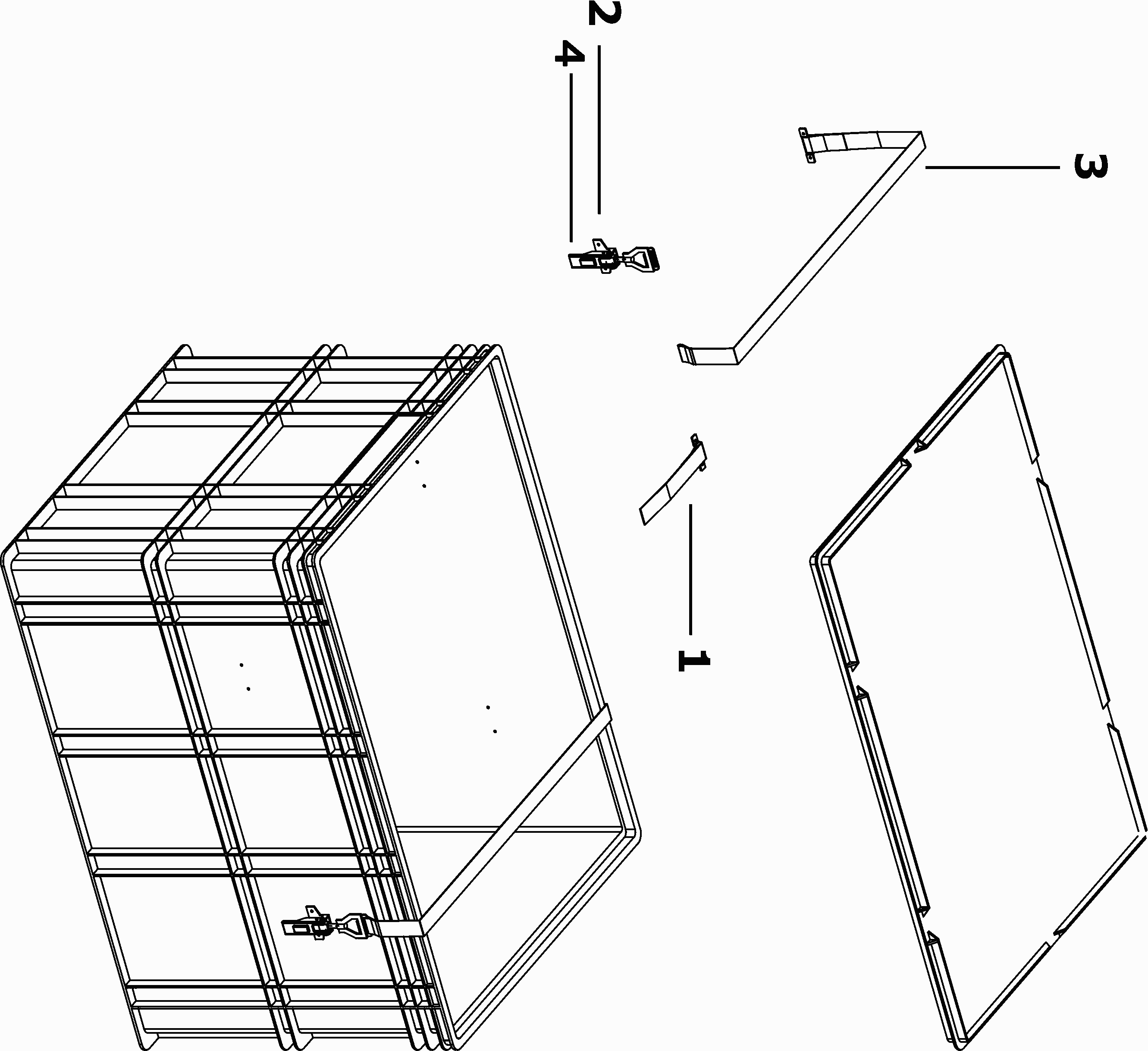 2
4
3
1