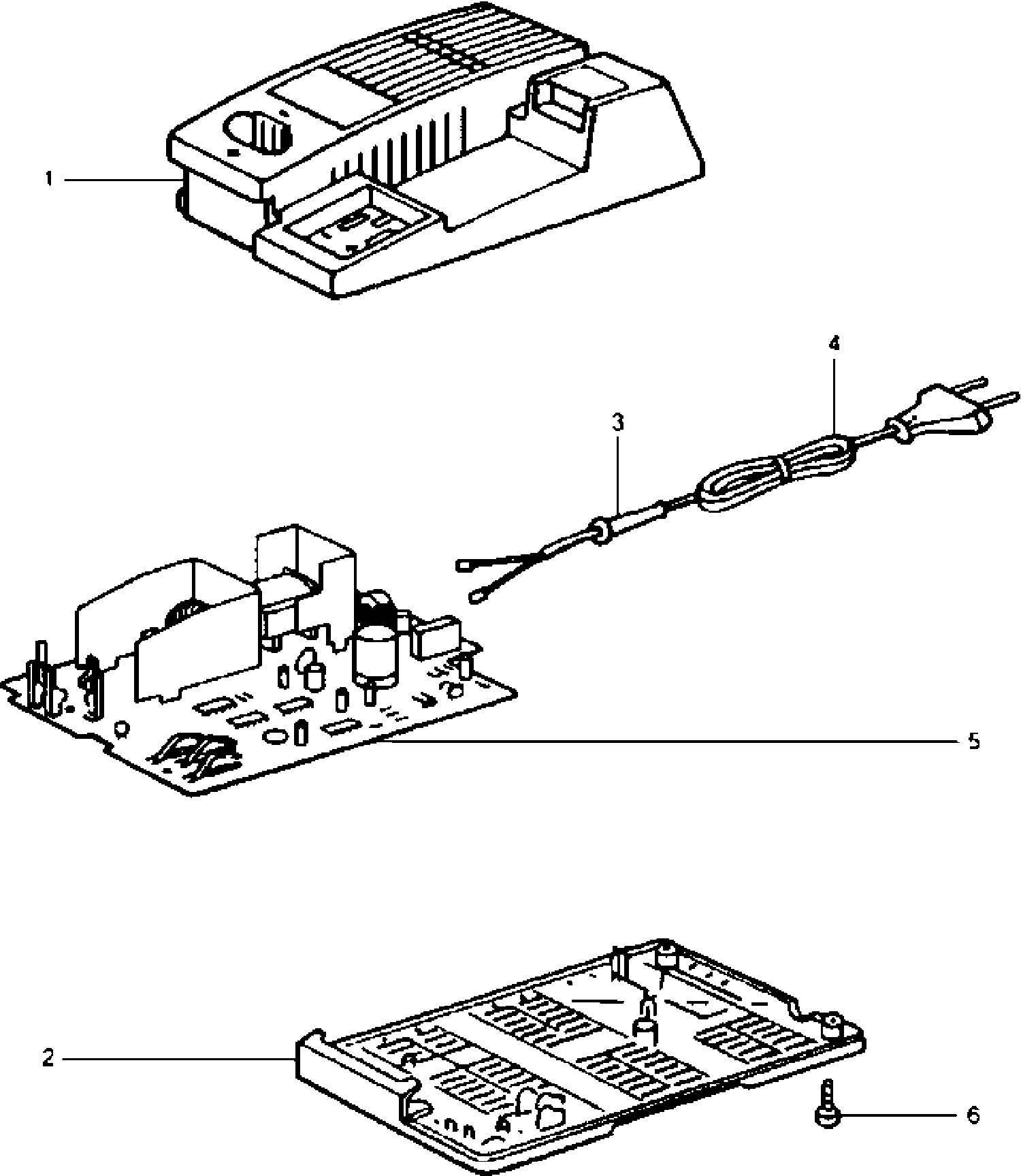 1

4

3

5

2

6