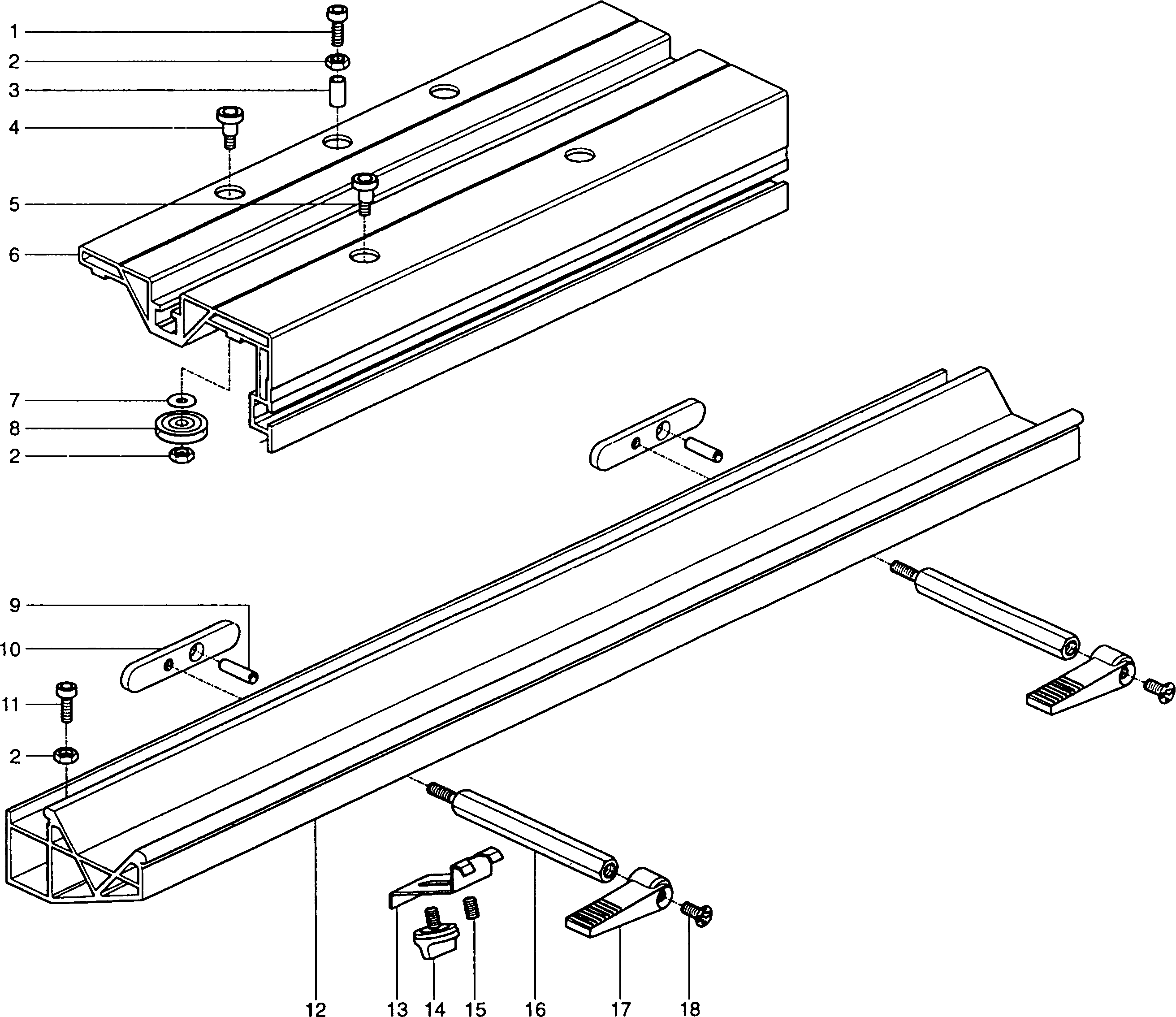 1
2
3
4
5
6
7
8
2
9
10
11
2
12
13
14
15
16
17
18