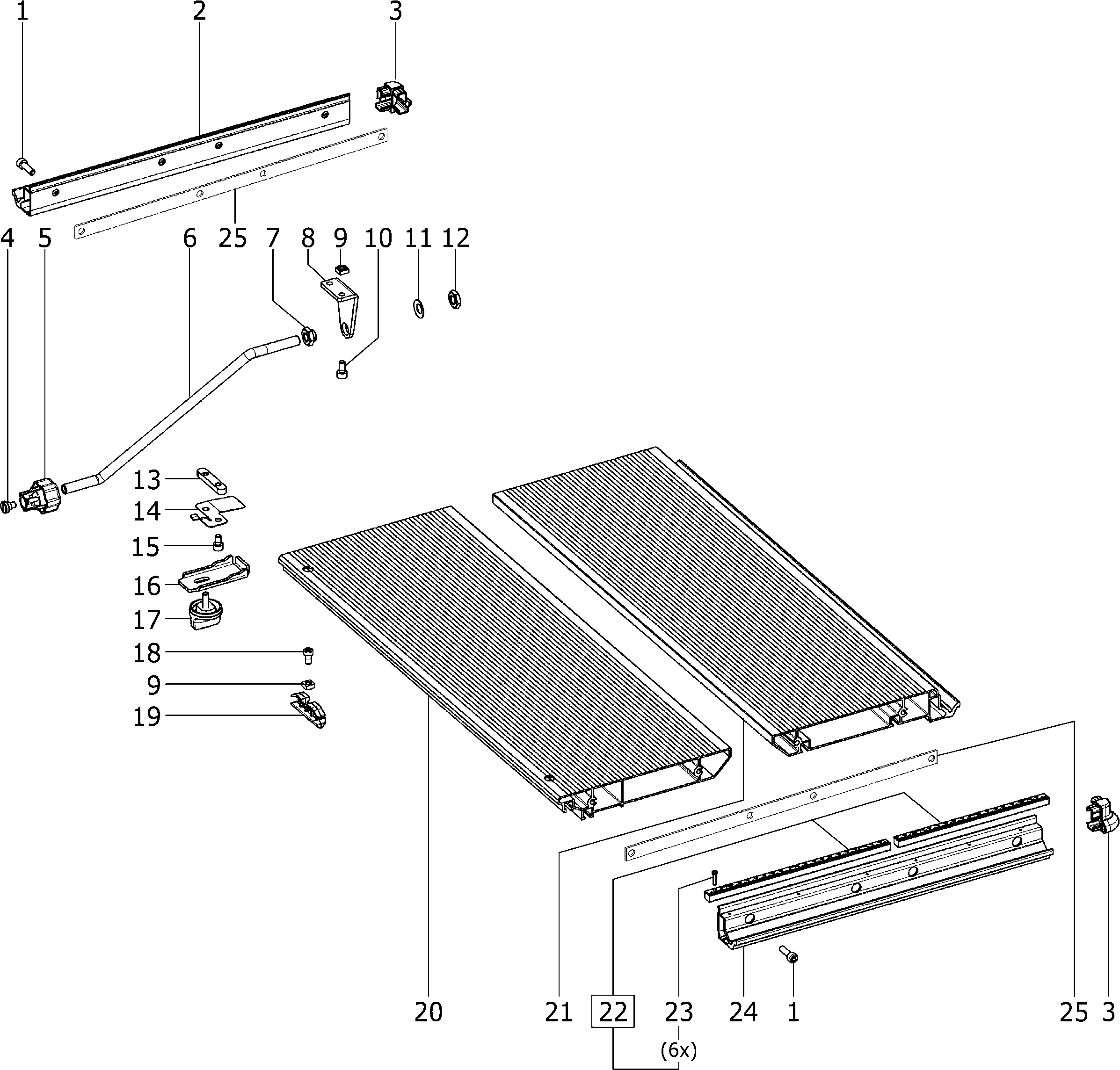 1
2
3
4
5
6
25
7
8
9
10
11
12
13
14
15
16
17
18
9
19
20
21
22
23
(6x)
24
1
25
3