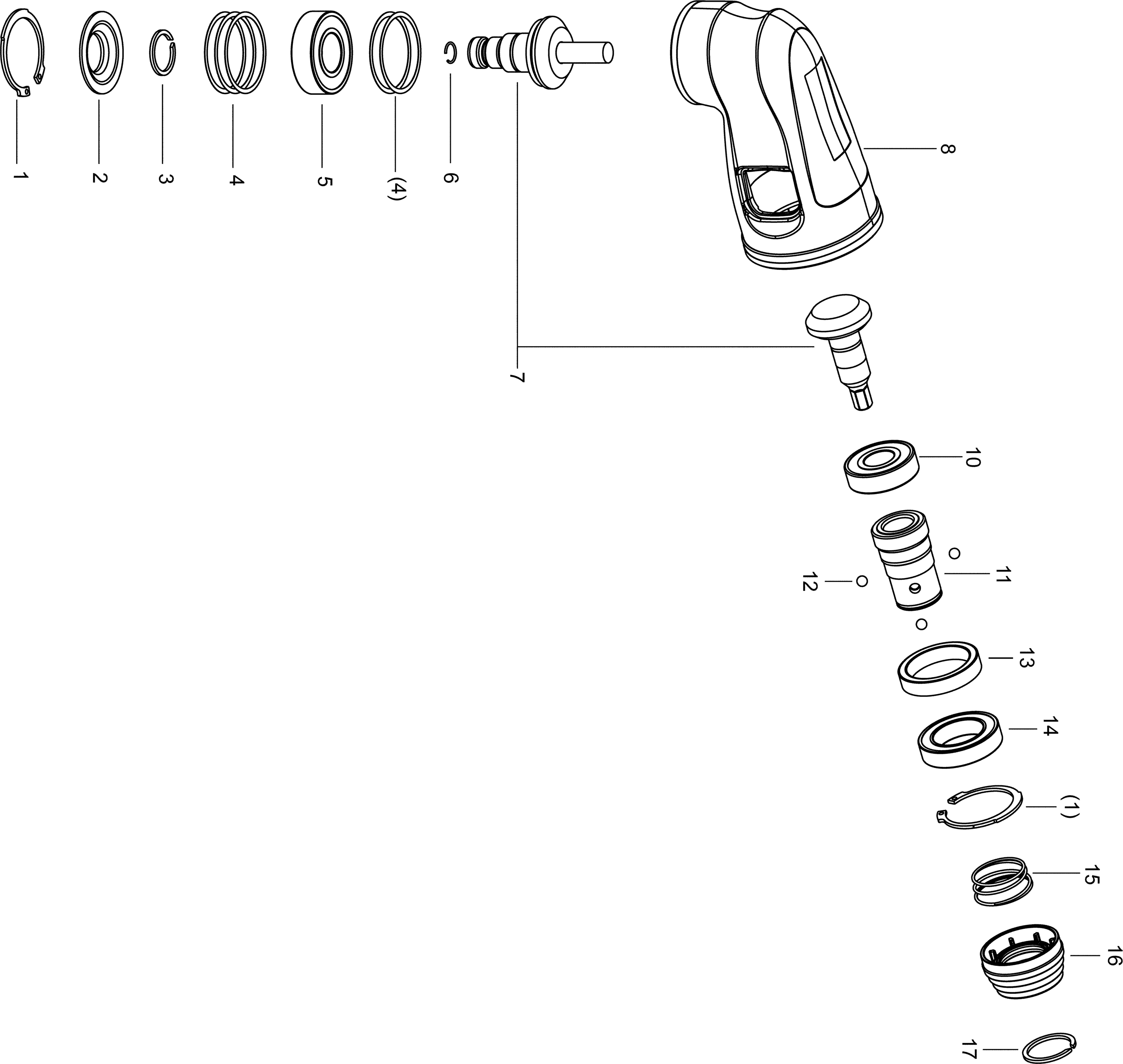 1
2
3
4
5
(4)
6
7
8
10
11
12
13
14
(1)
15
16
17