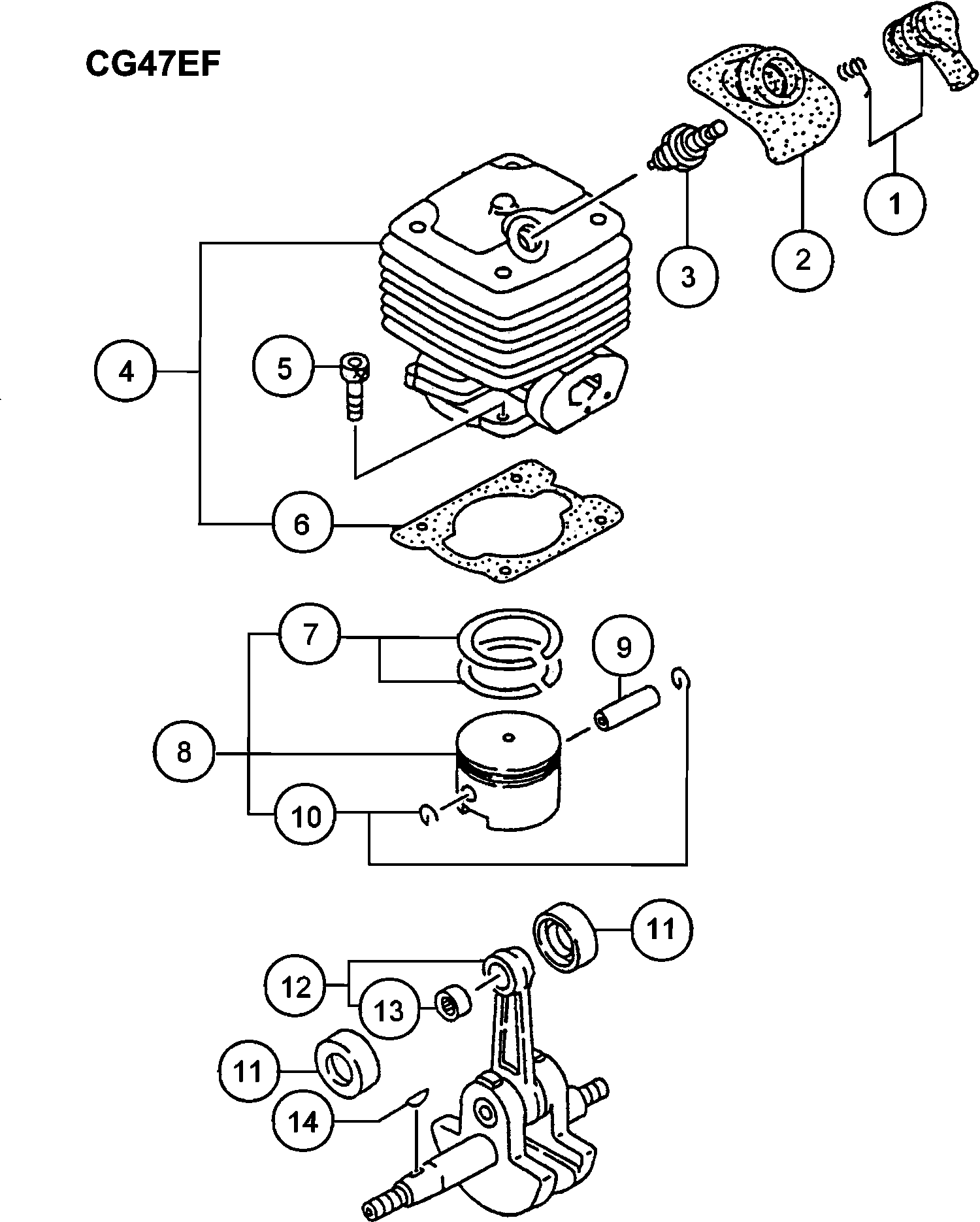 CG47EF

1
2
3
4
5
6
7
9
8
10
11
12
13
11
14