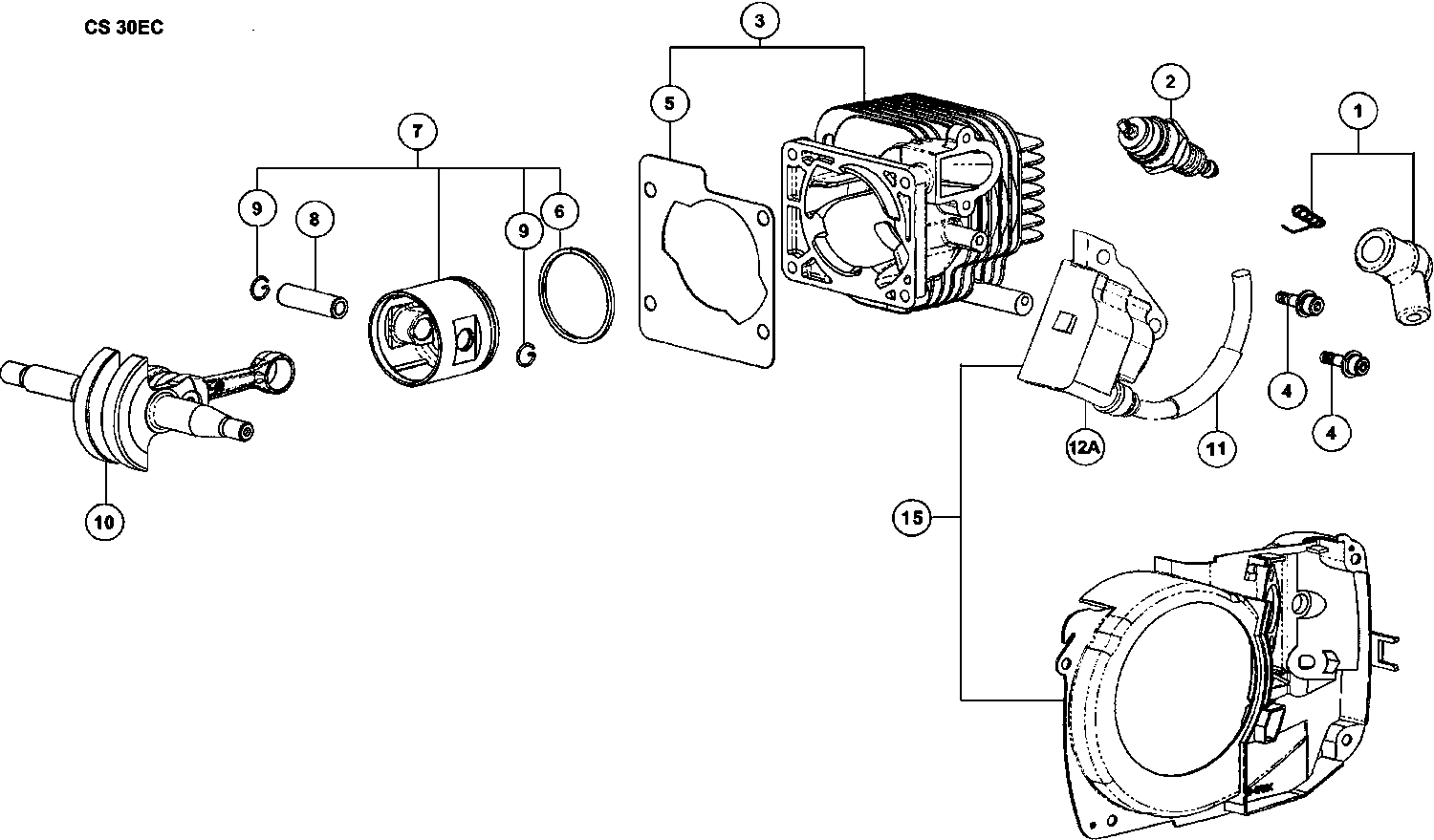 CS 30EC

3
5
7
2
1
9
8
9
6
4
4
12A
11
10
15