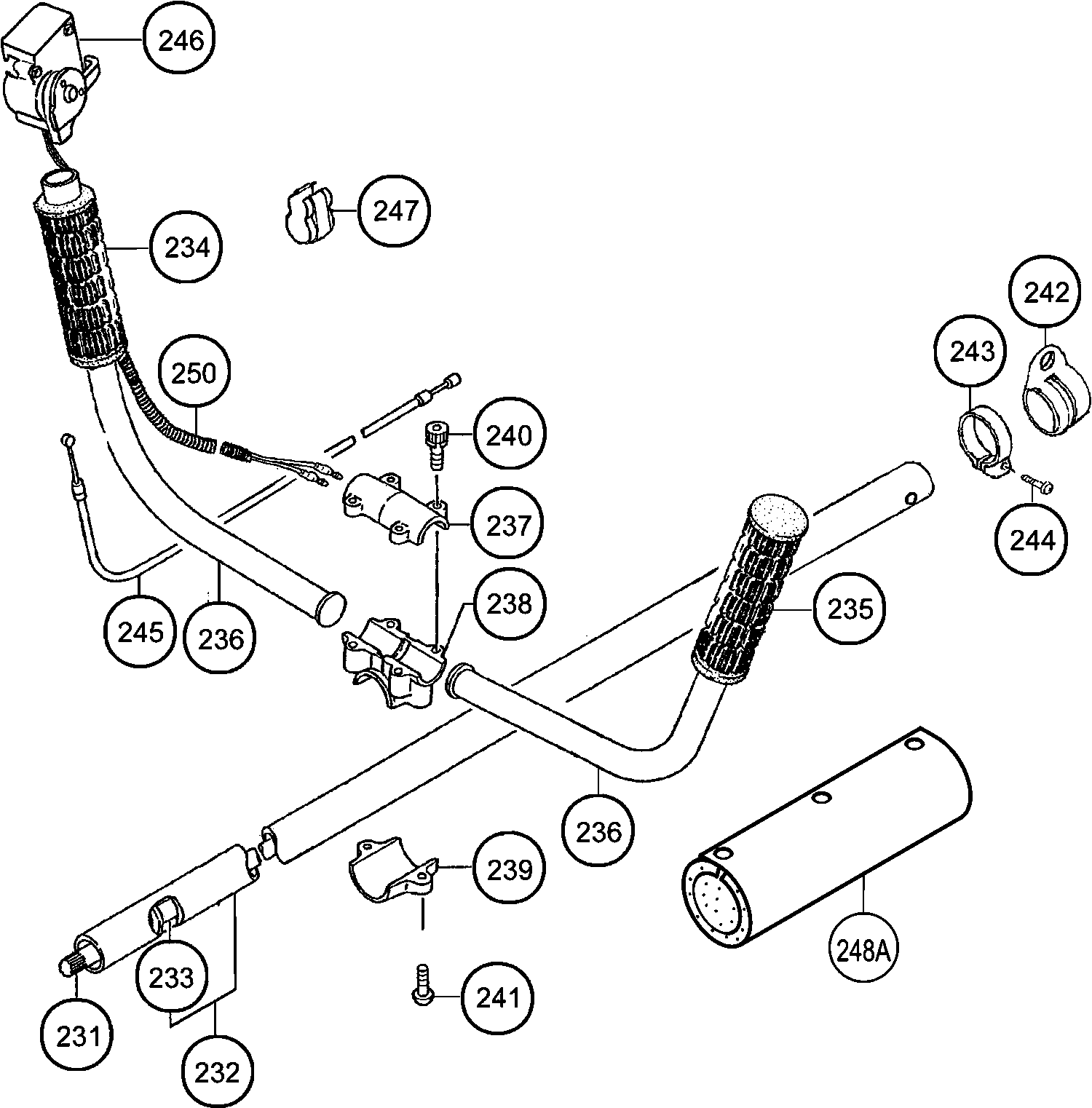 246

247

234

242

243

250

240

237

244

238

235

245

236

236

239

248A

233

241

231

232