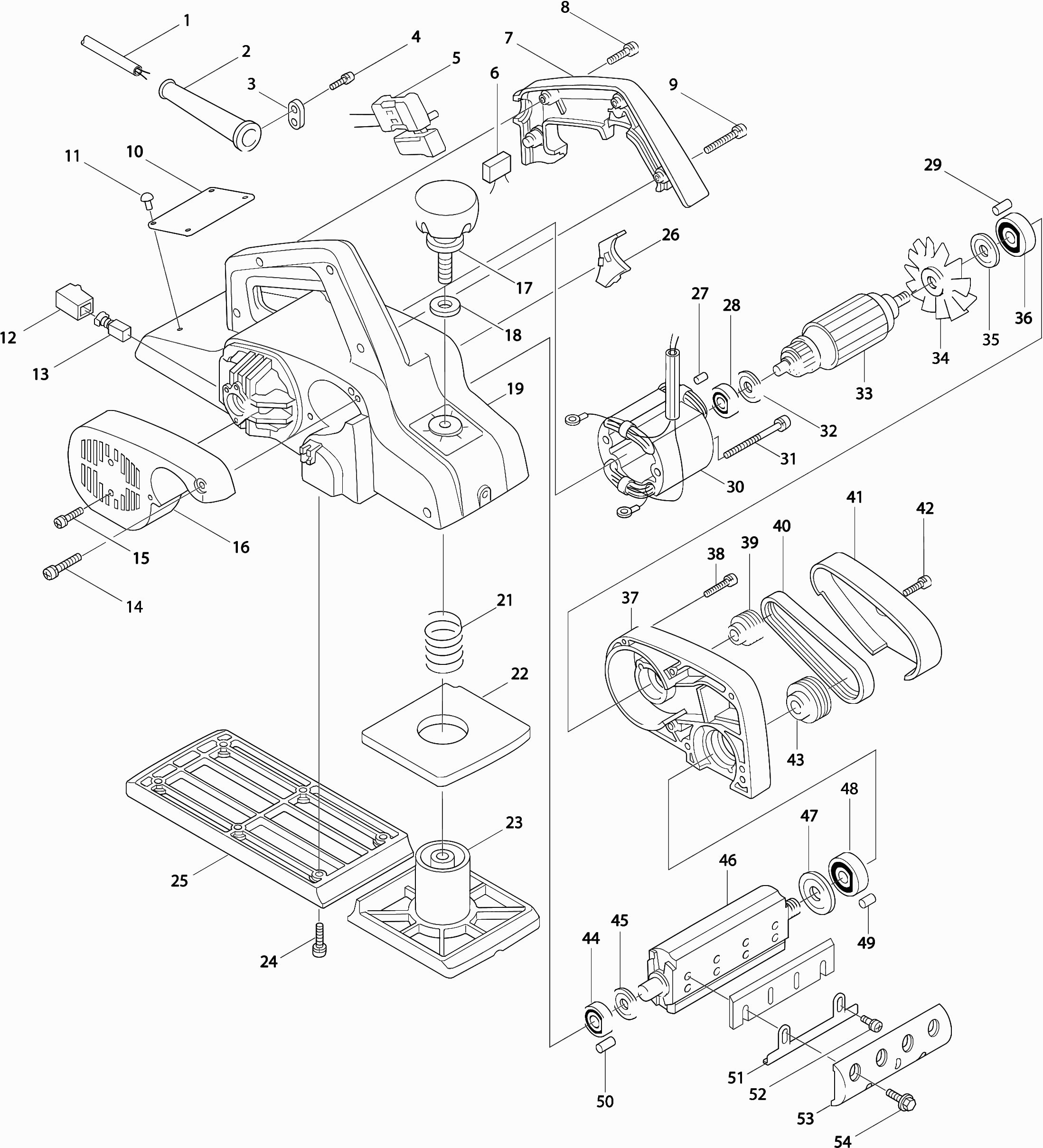 1
2
3
4
5
6
7
8
9
10
11
12
13
14
15
16
17
18
19
21
22
23
24
25
26
27
28
29
30
31
32
33
34
35
36
37
38
39
40
41
42
43
44
45
46
47
48
49
50
51
52
53
54