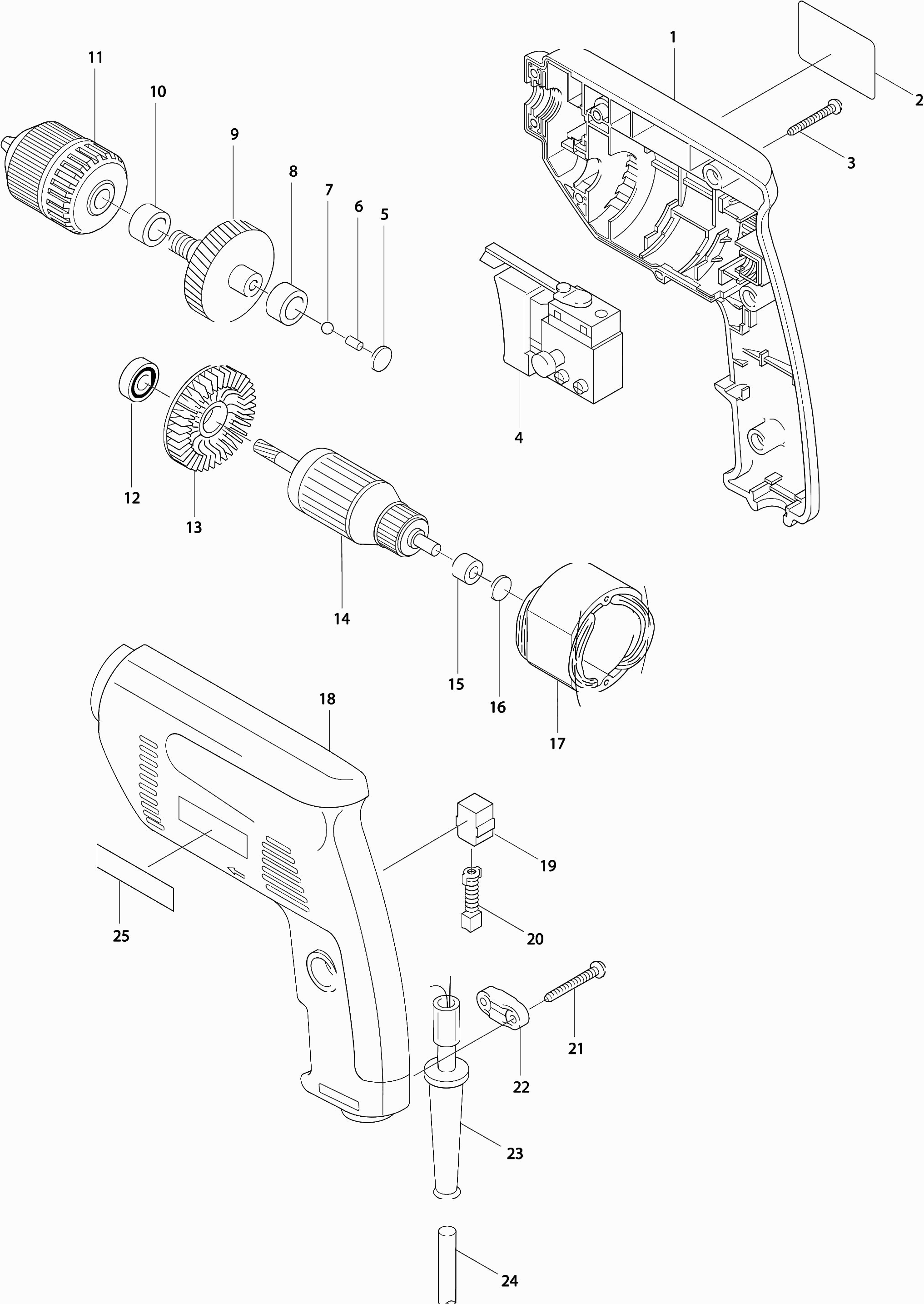 11
10
9
8
7
6
5
1
2
3
4
12
13
14
15
16
17
18
19
20
25
21
22
23
24