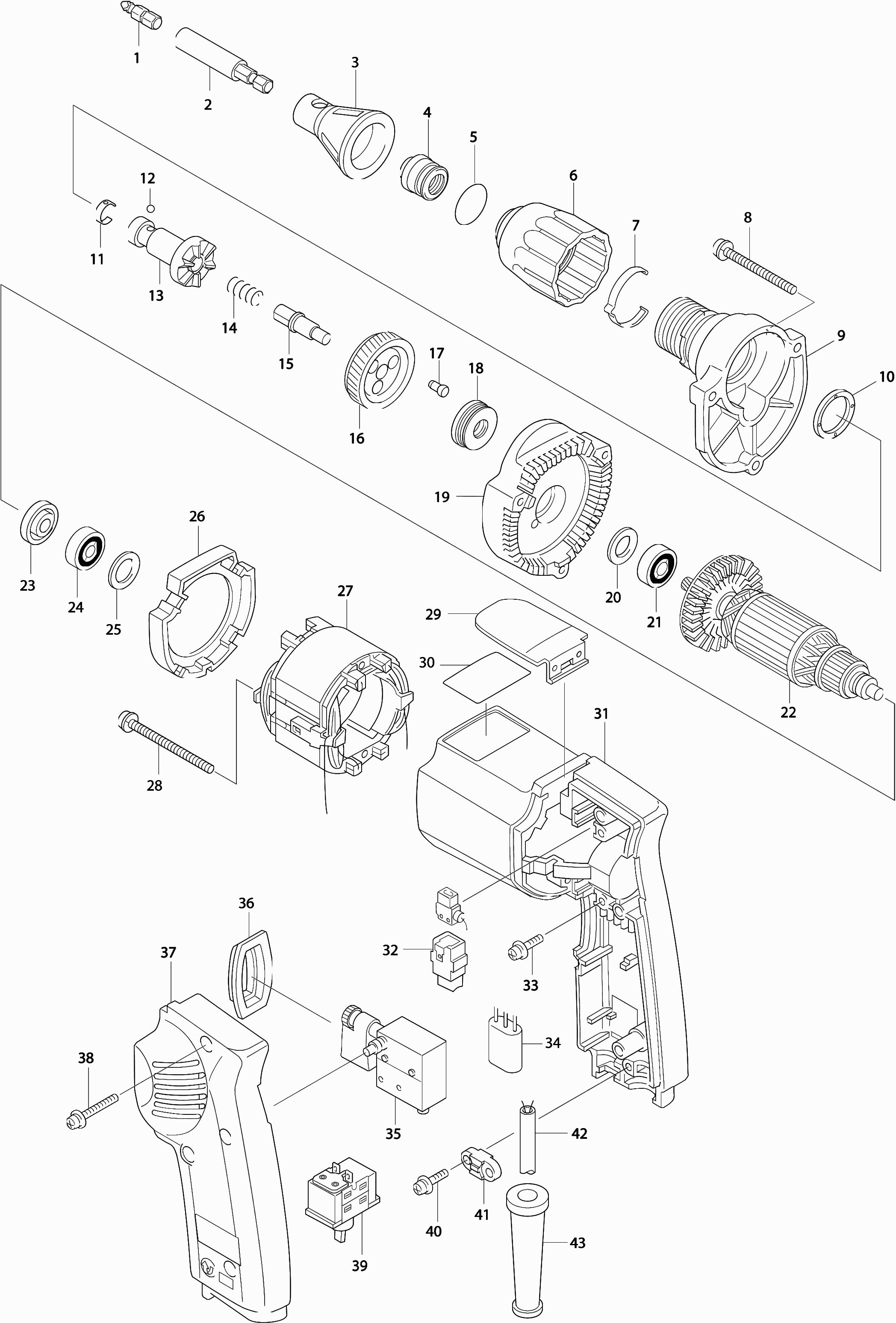 1
2
3
4
5
6
7
8
9
10
11
12
13
14
15
16
17
18
19
20
21
22
23
24
25
26
27
28
29
30
31
32
33
34
35
36
37
38
39
40
41
42
43