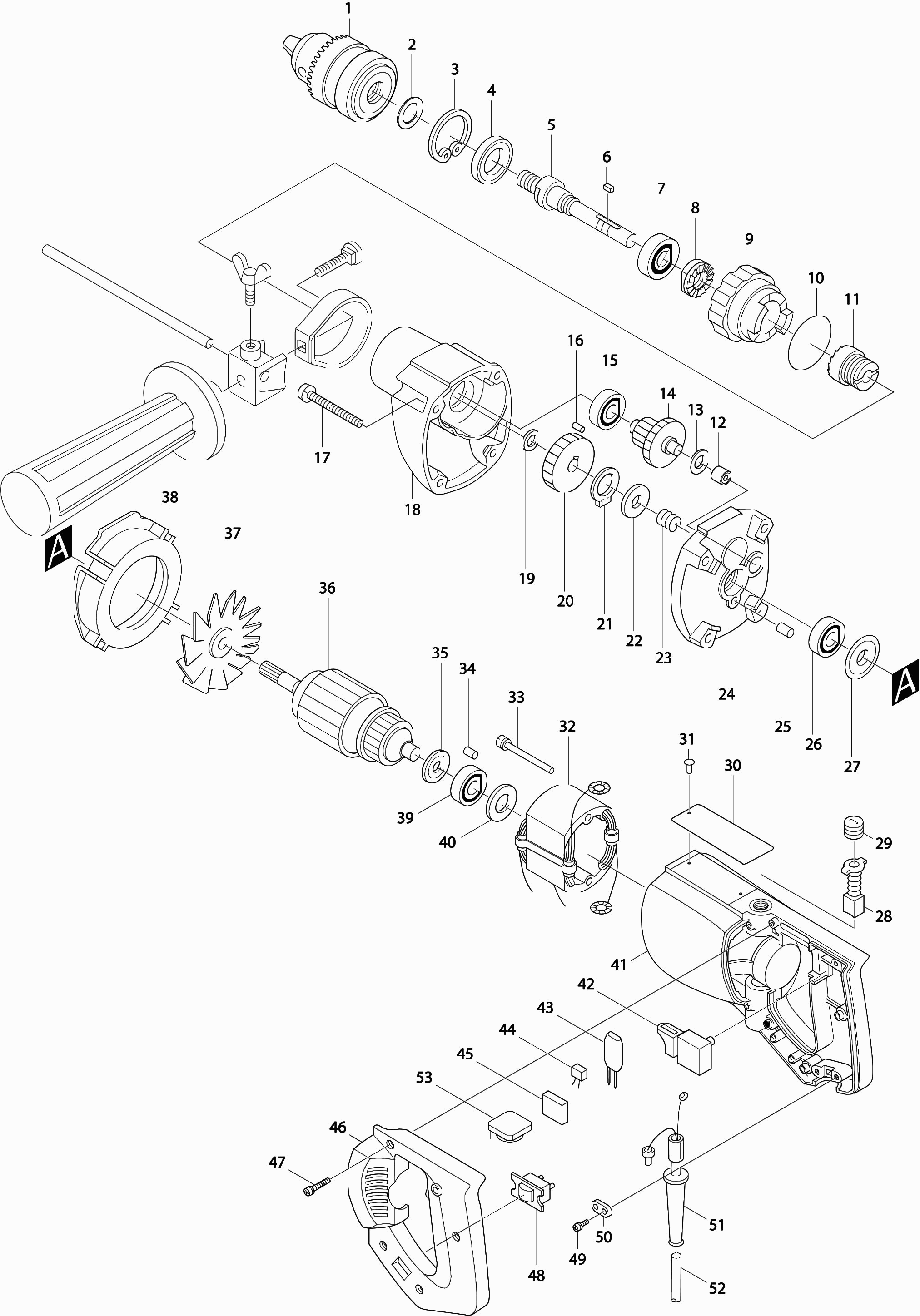 1
2
3
4
5
6
7
8
9
10
11
16
15
14
13
12
17
18
19
20
21
22
23
24
25
26
27
A
38
37
36
35
34
33
32
31
30
29
28
39
40
41
42
43
44
45
53
46
47
48
49
50
51
52
A