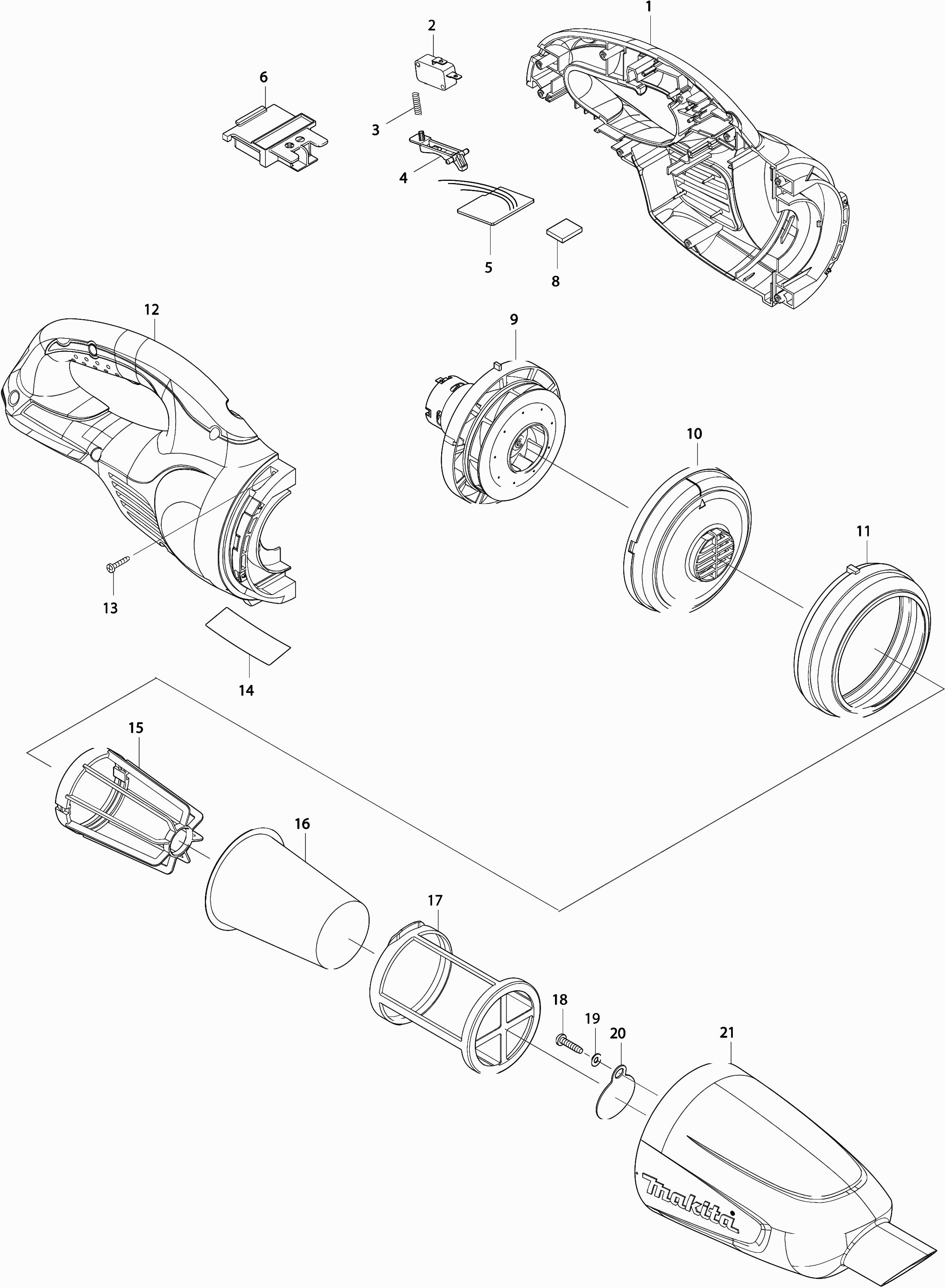 1
2
6
3
4
5
8
12
9
10
11
13
14
15
16
17
18
19
20
21
makita