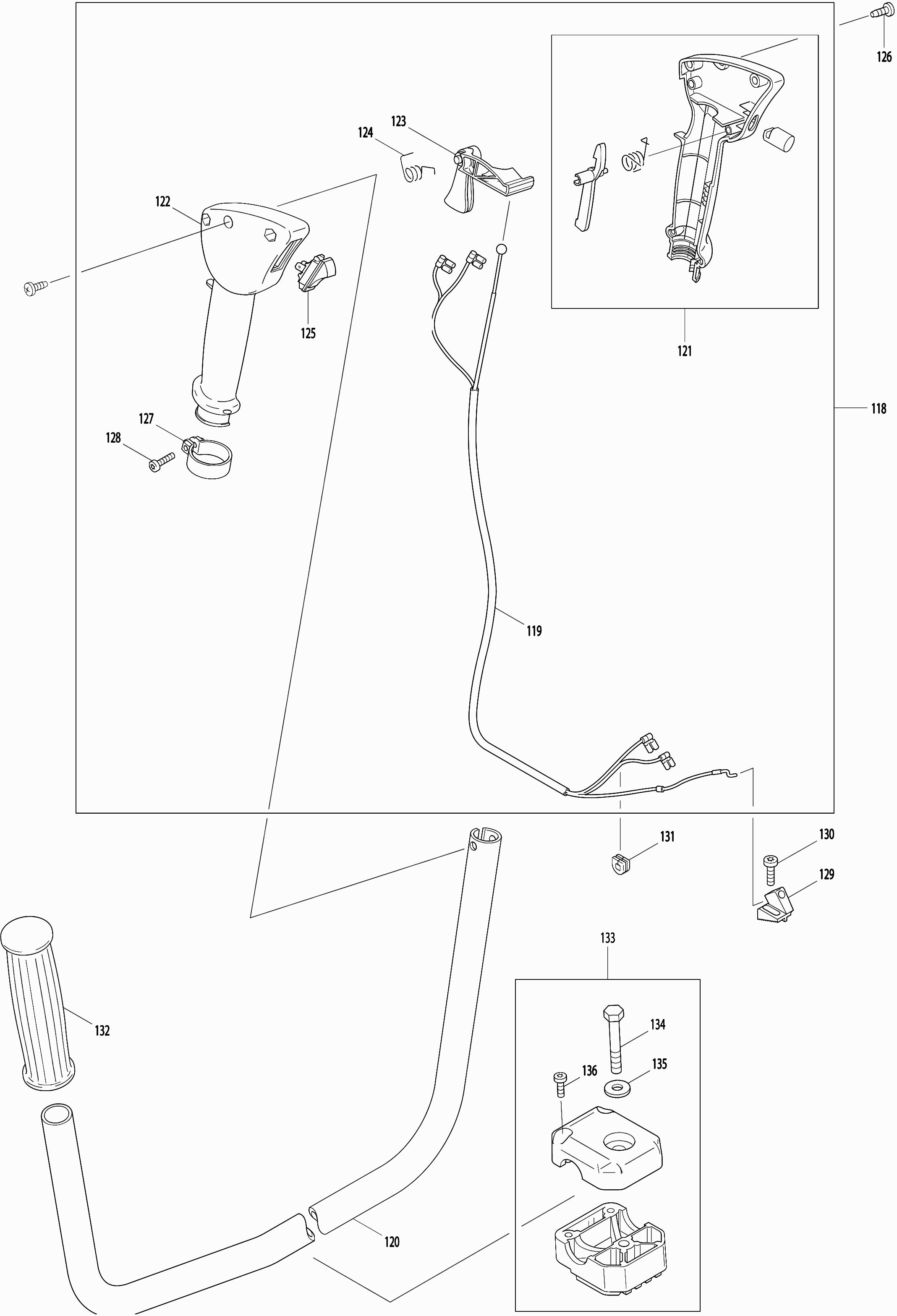 126
123
124
122
125
121
118
127
128
119
131
130
129
133
132
134
136
135
120