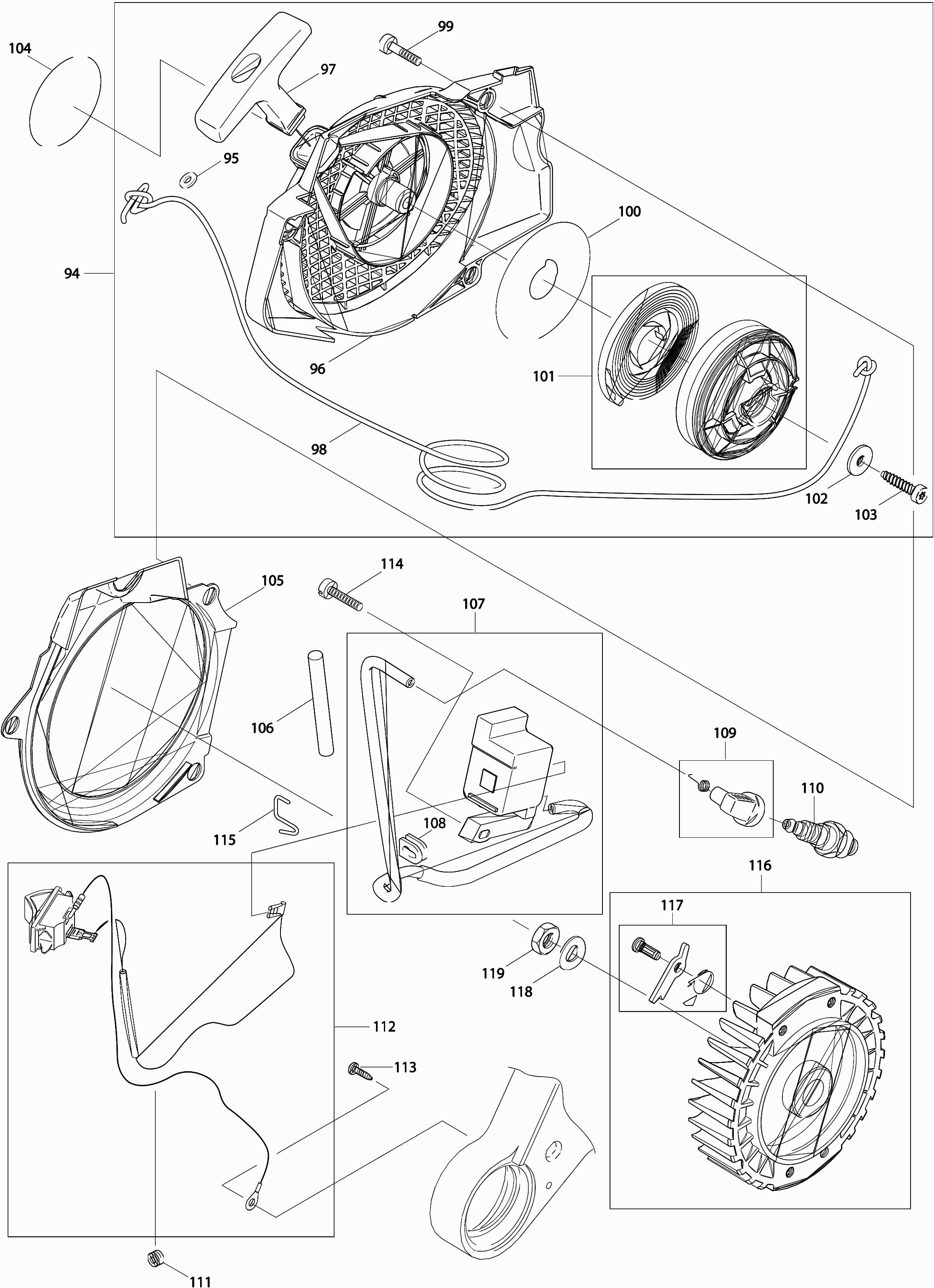 104
99
97
95
100
94
96
101
98
102
103
114
105
107
106
109
110
115
108
116
117
119
118
112
113
111