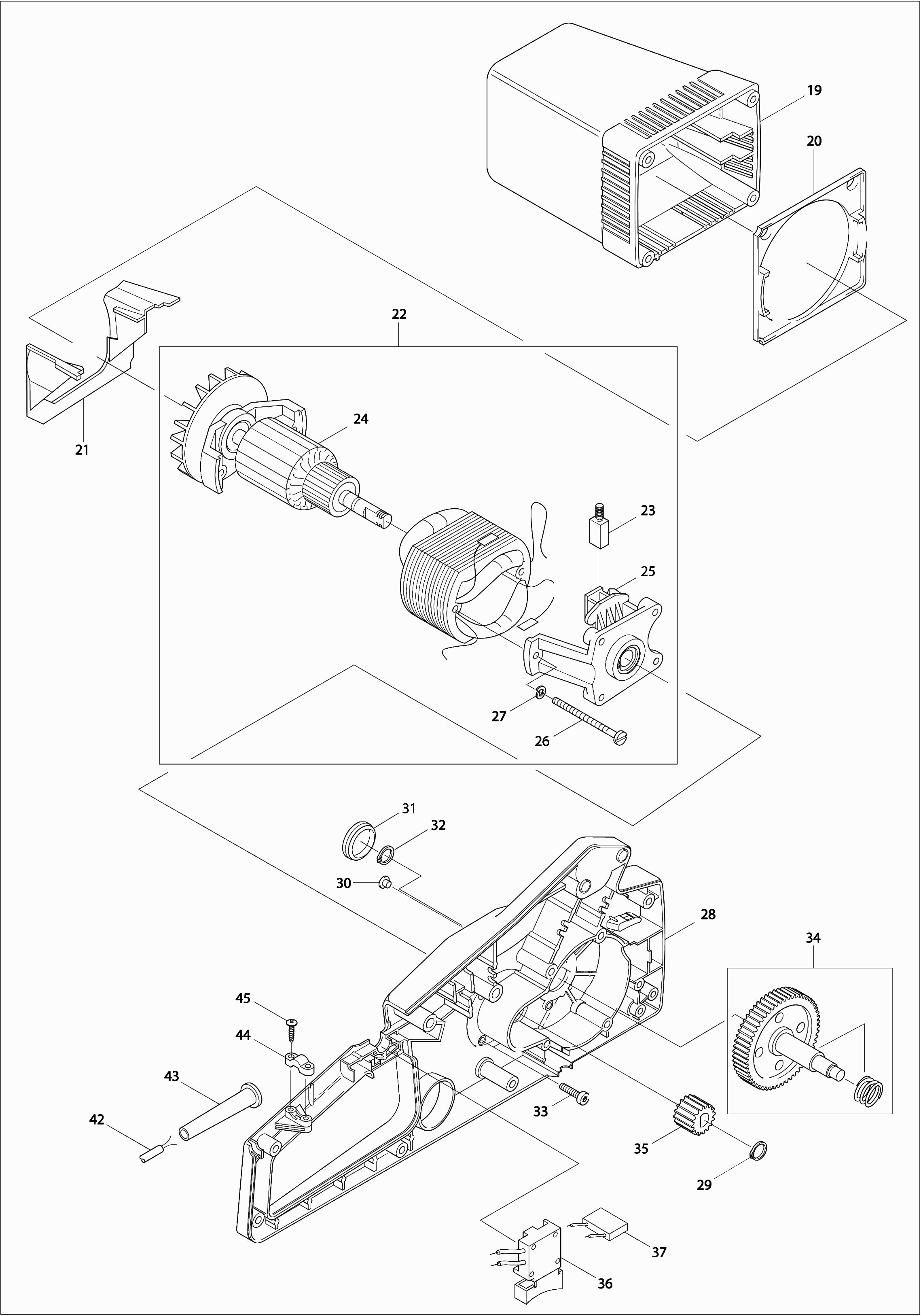 19
20
22
21
24
23
25
27
26
31
32
30
28
34
45
44
43
42
33
35
29
37
36