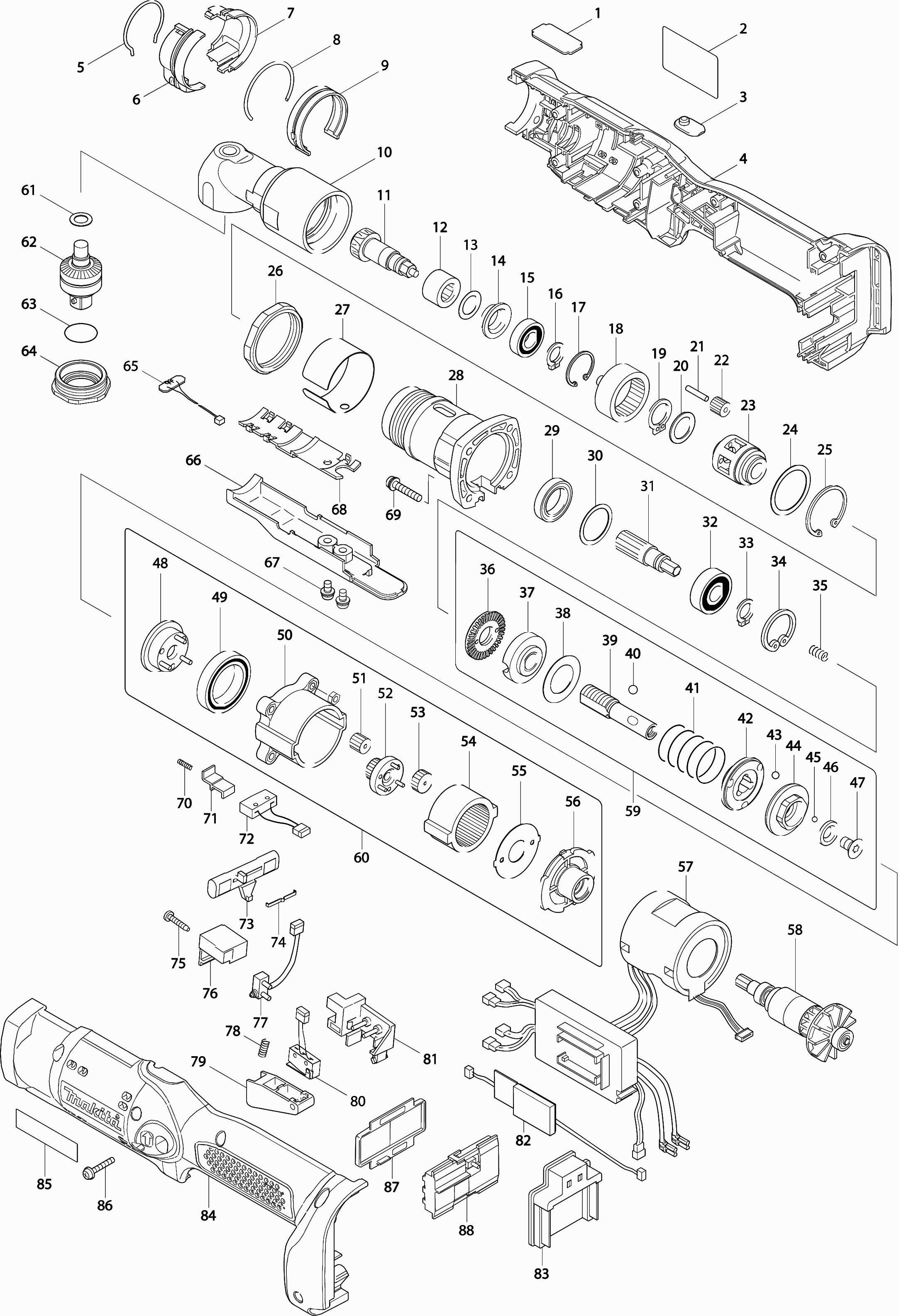 1
2
3
4
5
6
7
8
9
10
11
12
13
14
15
16
17
18
19
20
21
22
23
24
25
26
27
28
29
30
31
32
33
34
35
36
37
38
39
40
41
42
43
44
45
46
47
48
49
50
51
52
53
54
55
56
57
58
59
60
61
62
63
64
65
66
67
68
69
70
71
72
73
74
75
76
77
78
79
80
81
82
83
84
85
86
87
88
makita