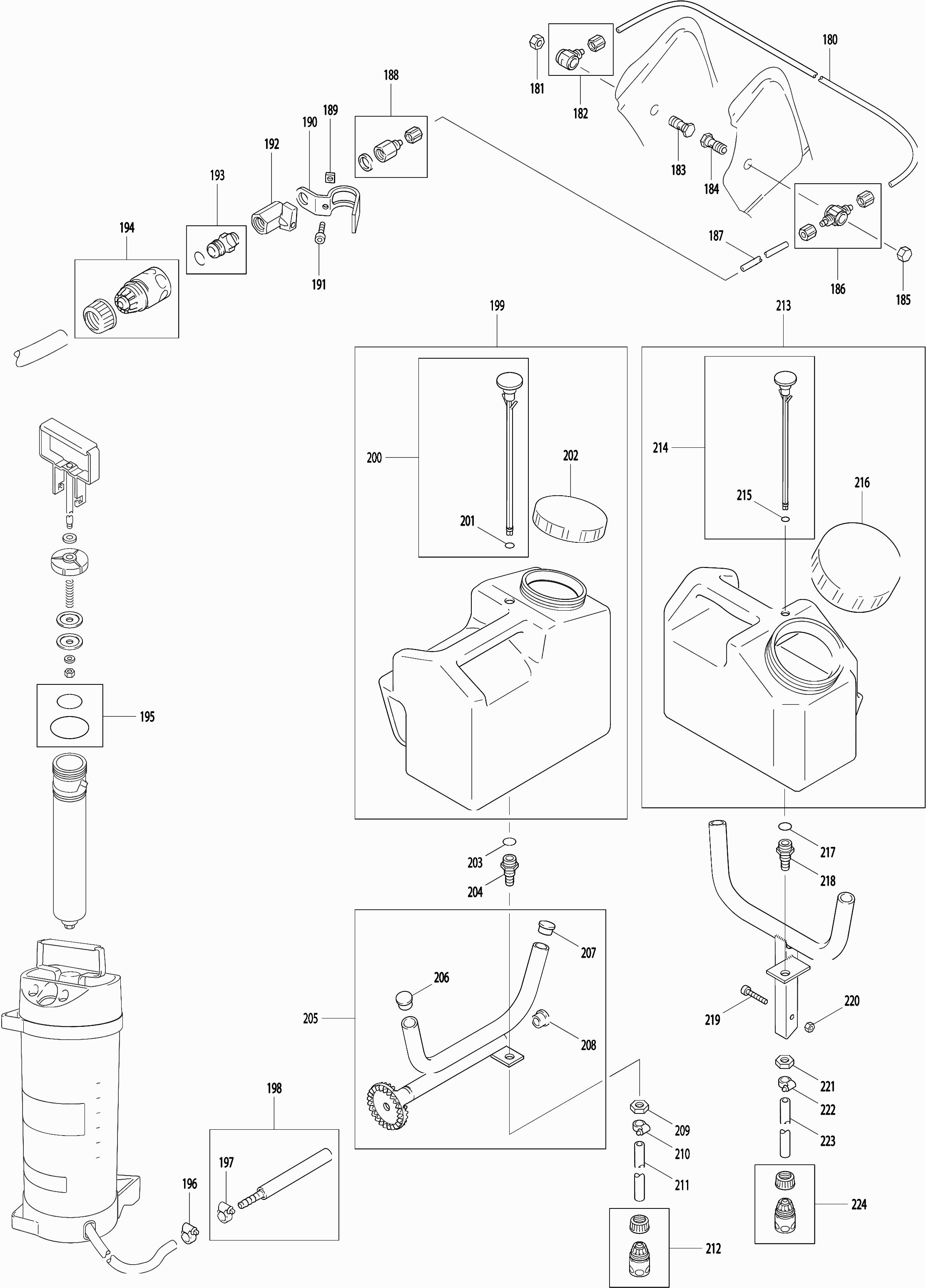 180
181
182
183
184
185
186
187
188
189
190
191
192
193
194
195
196
197
198
199
200
201
202
203
204
205
206
207
208
209
210
211
212
213
214
215
216
217
218
219
220
221
222
223
224