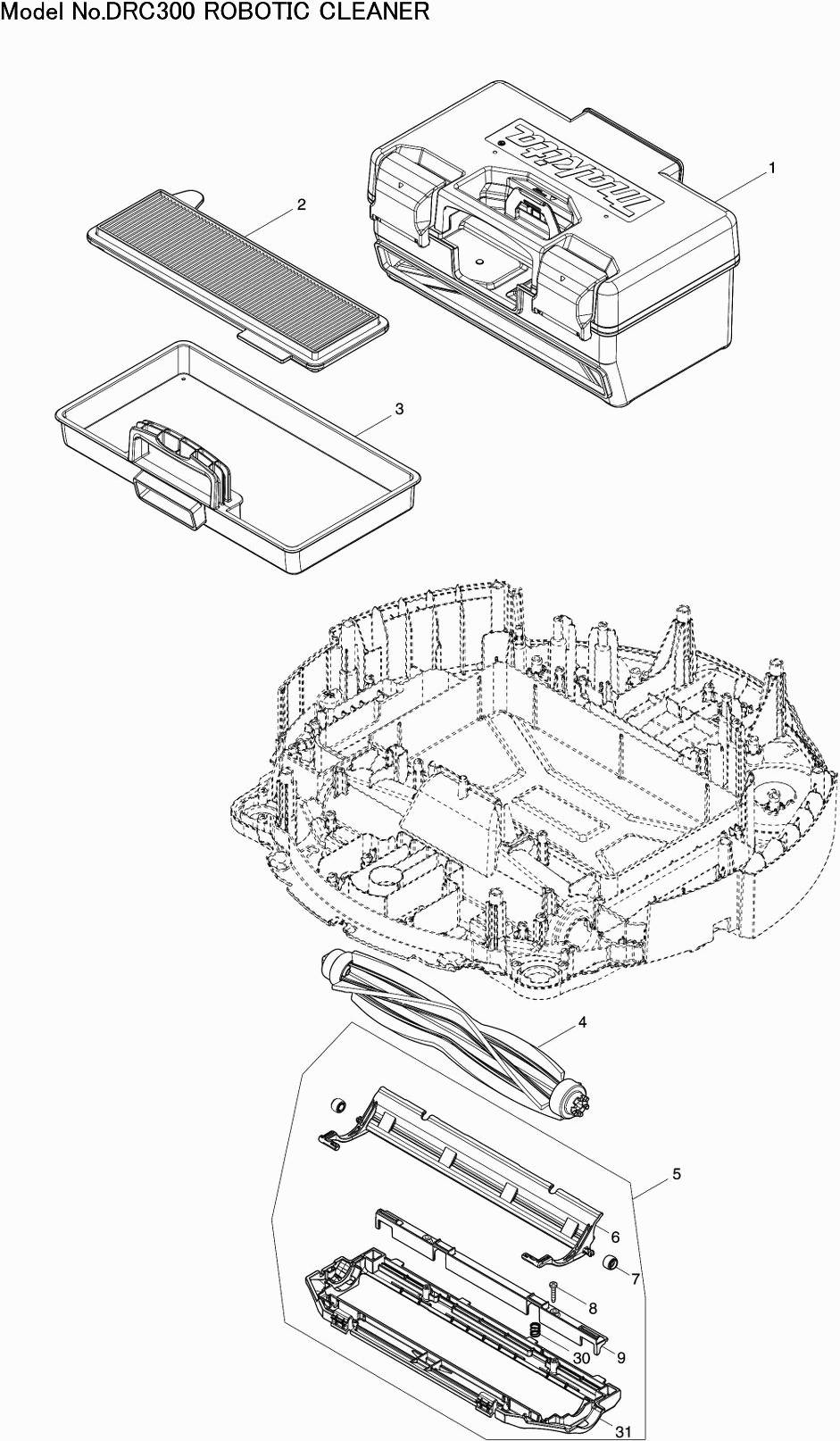 Model No.DRC300 ROBOTIC CLEANER

makita

1

2

3

4

5

6

7

8

9

30

31