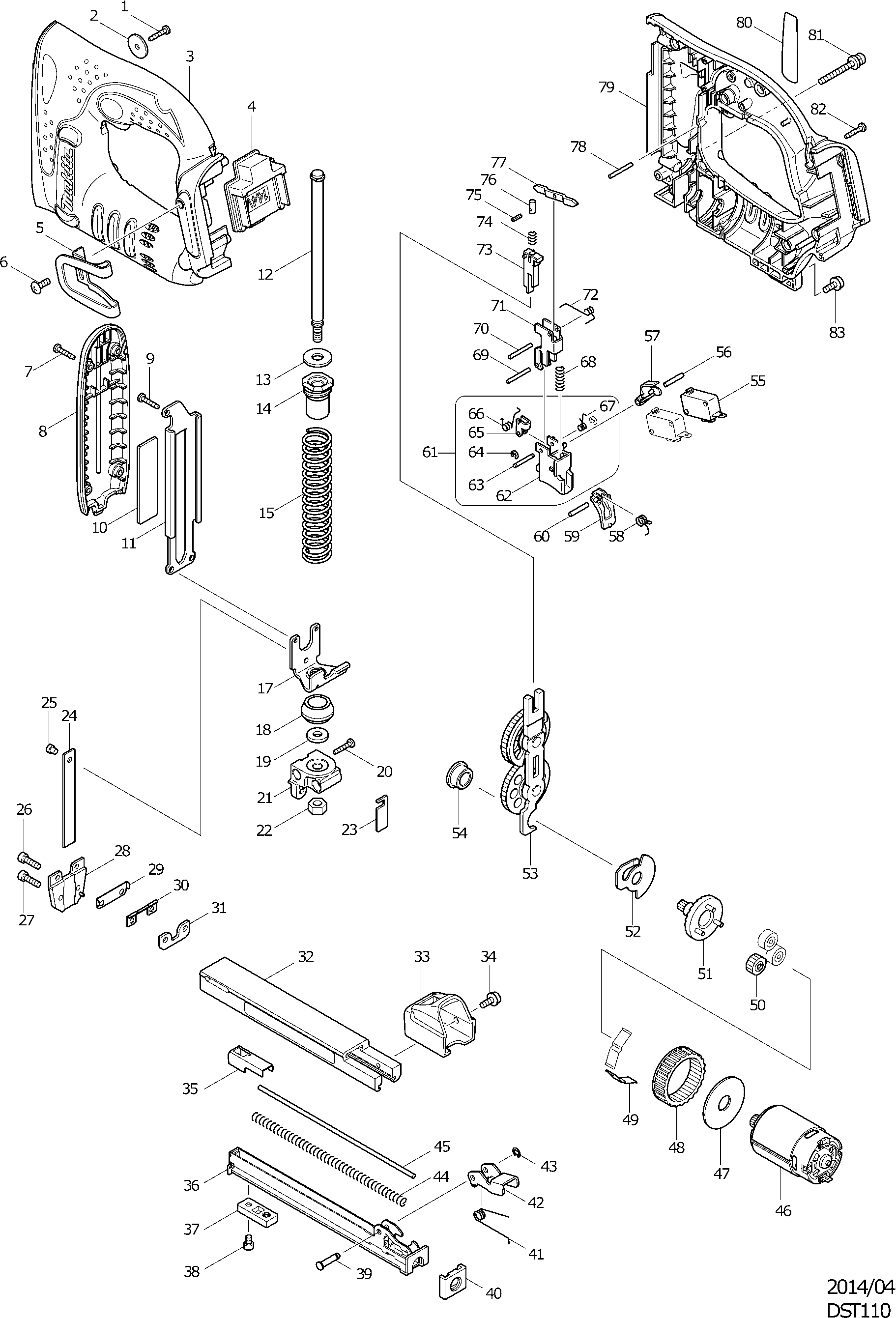 1
2
3
4
makita
14.4
5
6
7
8
9
10
11
12
13
14
15
17
18
19
20
21
22
23
24
25
26
27
28
29
30
31
32
33
34
35
36
37
38
39
40
41
42
43
44
45
46
47
48
49
50
51
52
53
54
55
56
57
58
59
60
61
62
63
64
65
66
67
68
69
70
71
72
73
74
75
76
77
78
79
80
81
82
83
2014/04
DST110