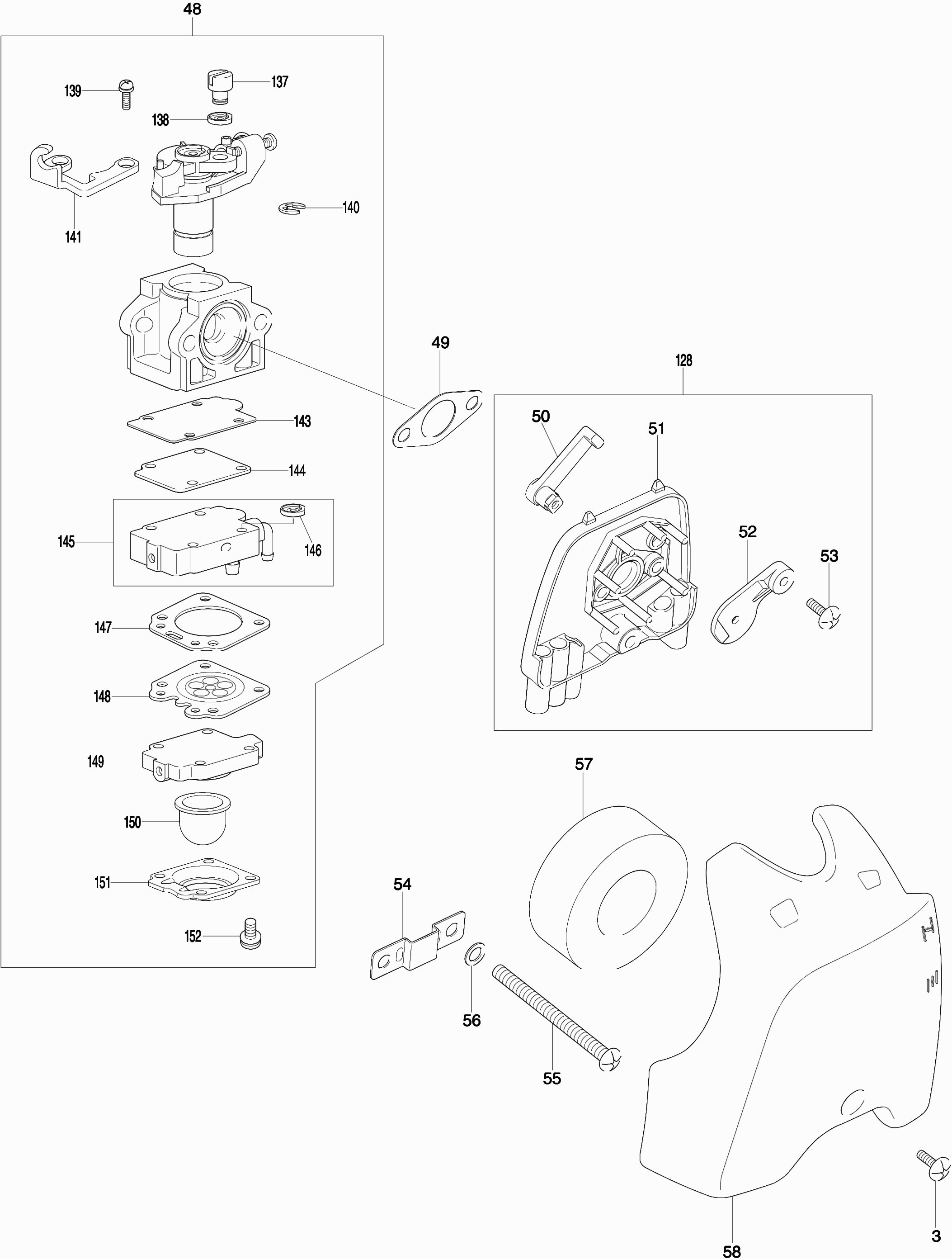 48
139
137
138
141
140
143
144
145
146
147
148
149
150
151
152
49
128
50
51
52
53
57
54
56
55
58
3