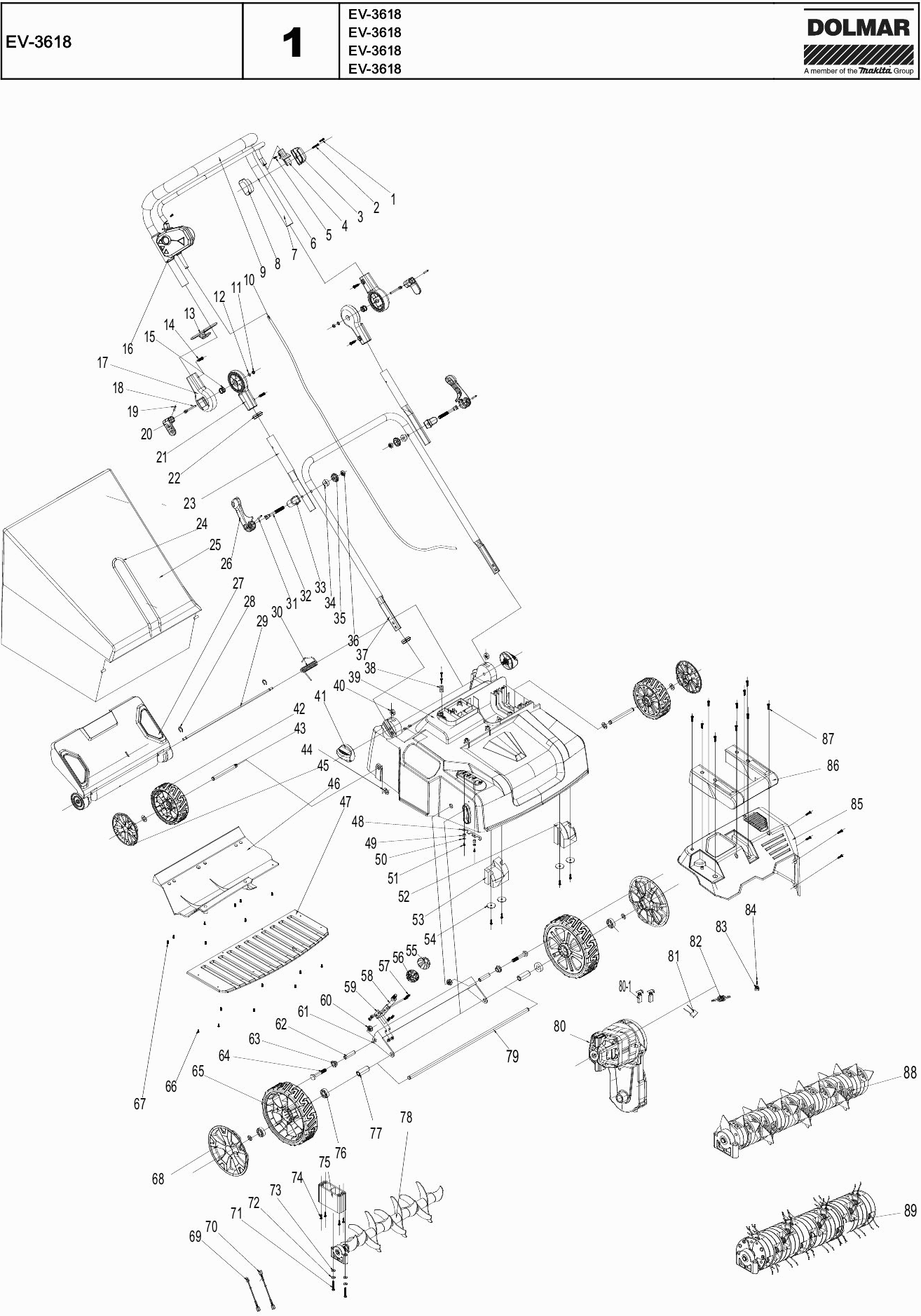 EV-3618

1

EV-3618
EV-3618
EV-3618
EV-3618

DOLMAR
A member of the makita Group

1 2 3 4 5 6 7 8 9 10 11 12 13 14 15 16 17 18 19 20 21 22 23 24 25 26 27 28 29 30 31 32 33 34 35 36 37 38 39 40 41 42 43 44 45 46 47 48 49 50 51 52 53 54 55 56 57 58 59 60 61 62 63 64 65 66 67 68 69 70 71 72 73 74 75 76 77 78 79 80 80-1 81 82 83 84 85 86 87 88 89