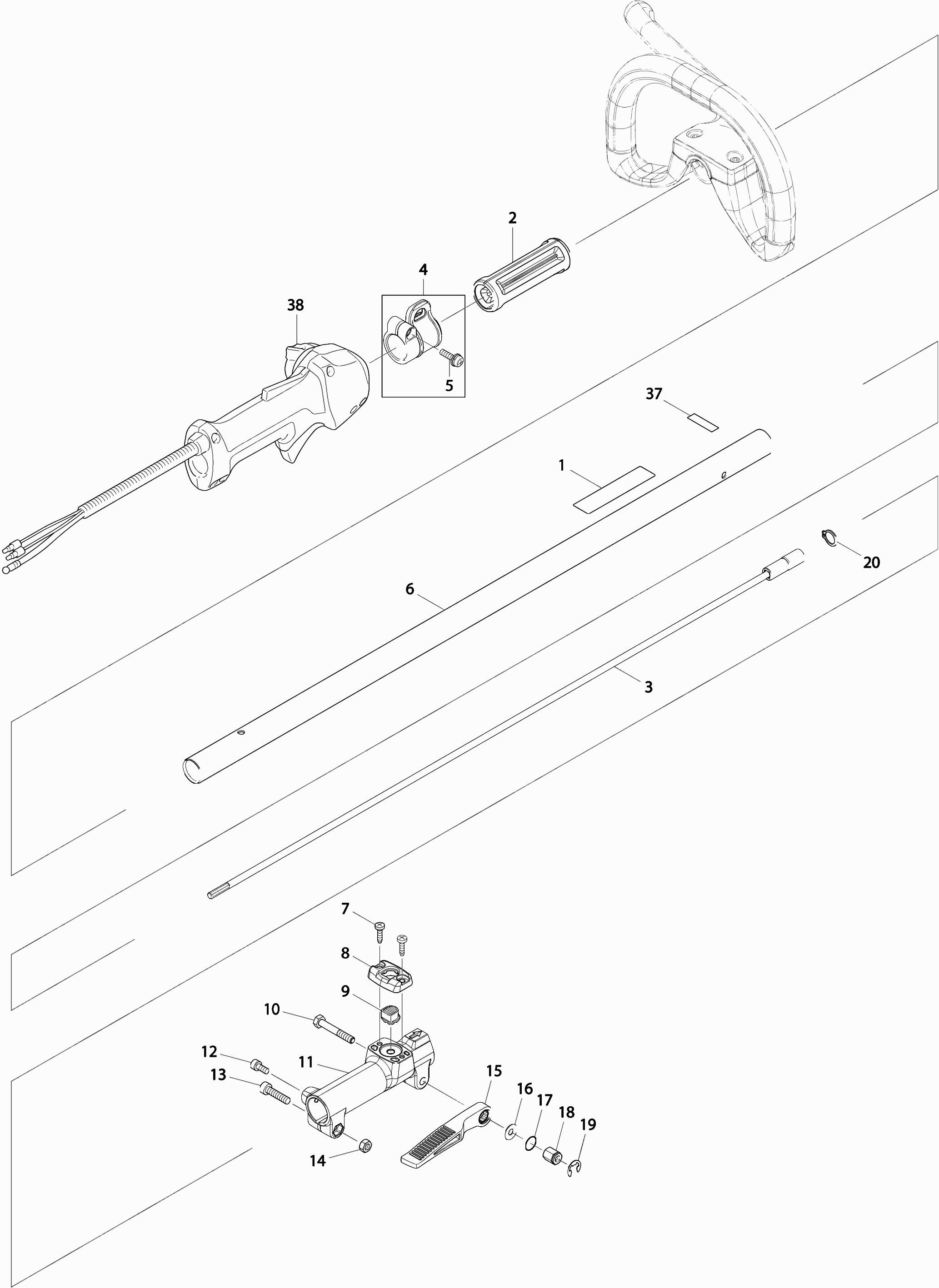 2
4
38
5
37
1
20
6
3
7
8
9
10
12
11
13
15
16
17
18
19
14