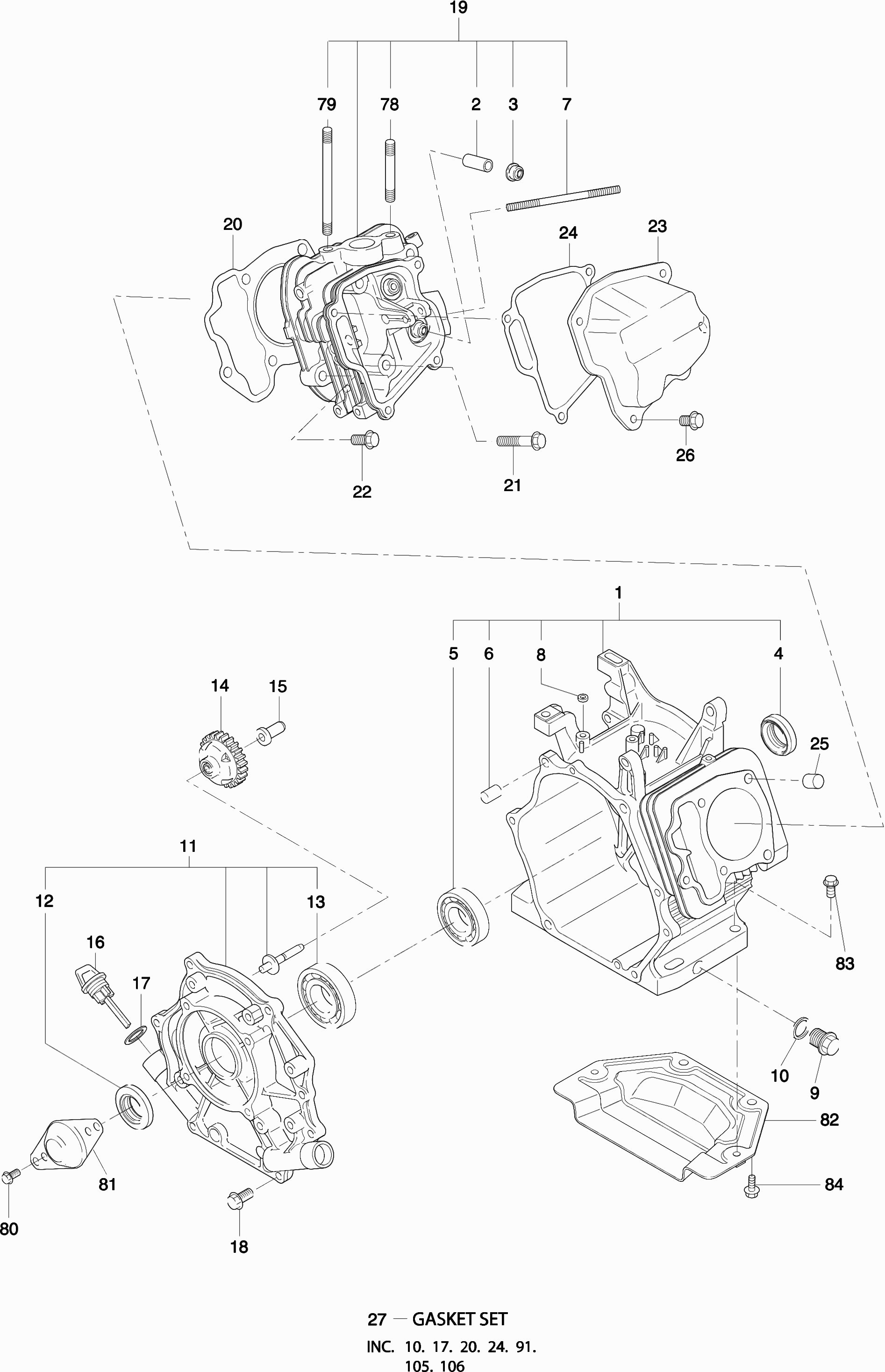 19

79

78

2

3

7

20

24

23

26

22

21

1

5

6

8

4

14

15

25

11

12

13

16

17

83

10

9

82

81

84

80

18

27 — GASKET SET

INC. 10. 17. 20. 24. 91. 105. 106