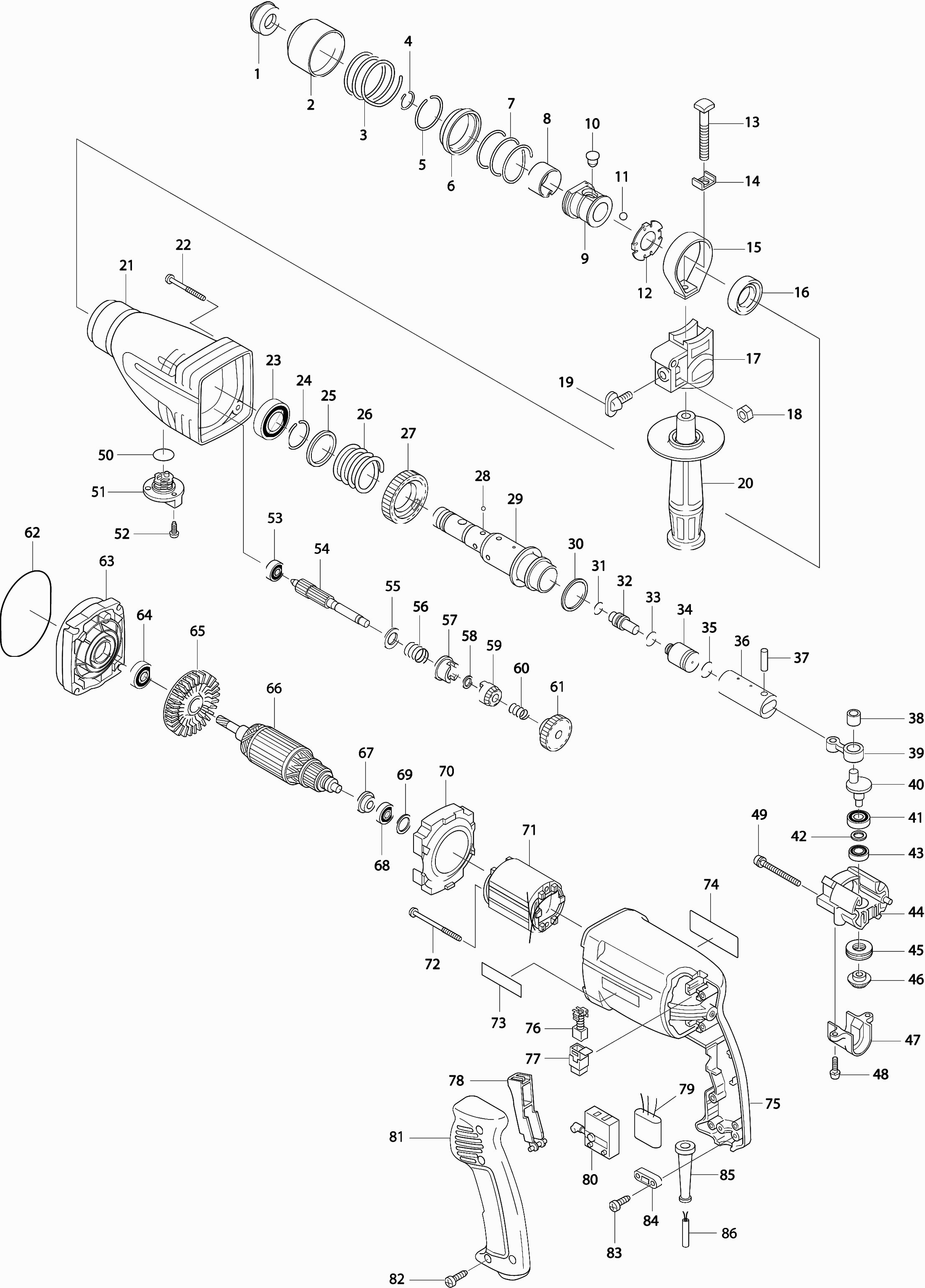 1
2
3
4
5
6
7
8
9
10
11
12
13
14
15
16
17
18
19
20
21
22
23
24
25
26
27
28
29
30
31
32
33
34
35
36
37
38
39
40
41
42
43
44
45
46
47
48
49
50
51
52
53
54
55
56
57
58
59
60
61
62
63
64
65
66
67
68
69
70
71
72
73
74
75
76
77
78
79
80
81
82
83
84
85
86