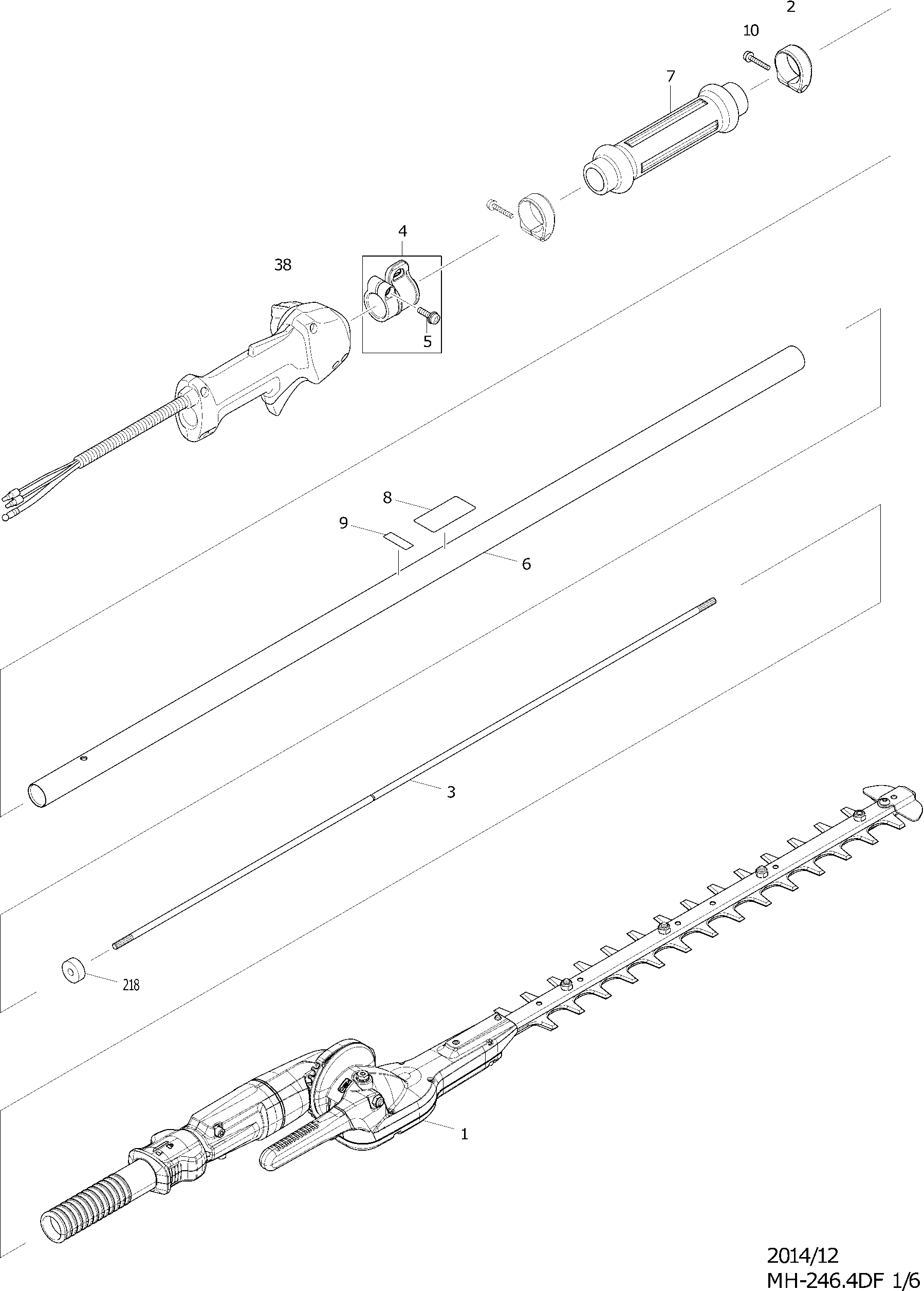 2
10
7
4
38
5
8
9
6
3
218
1
2014/12
MH-246.4DF 1/6