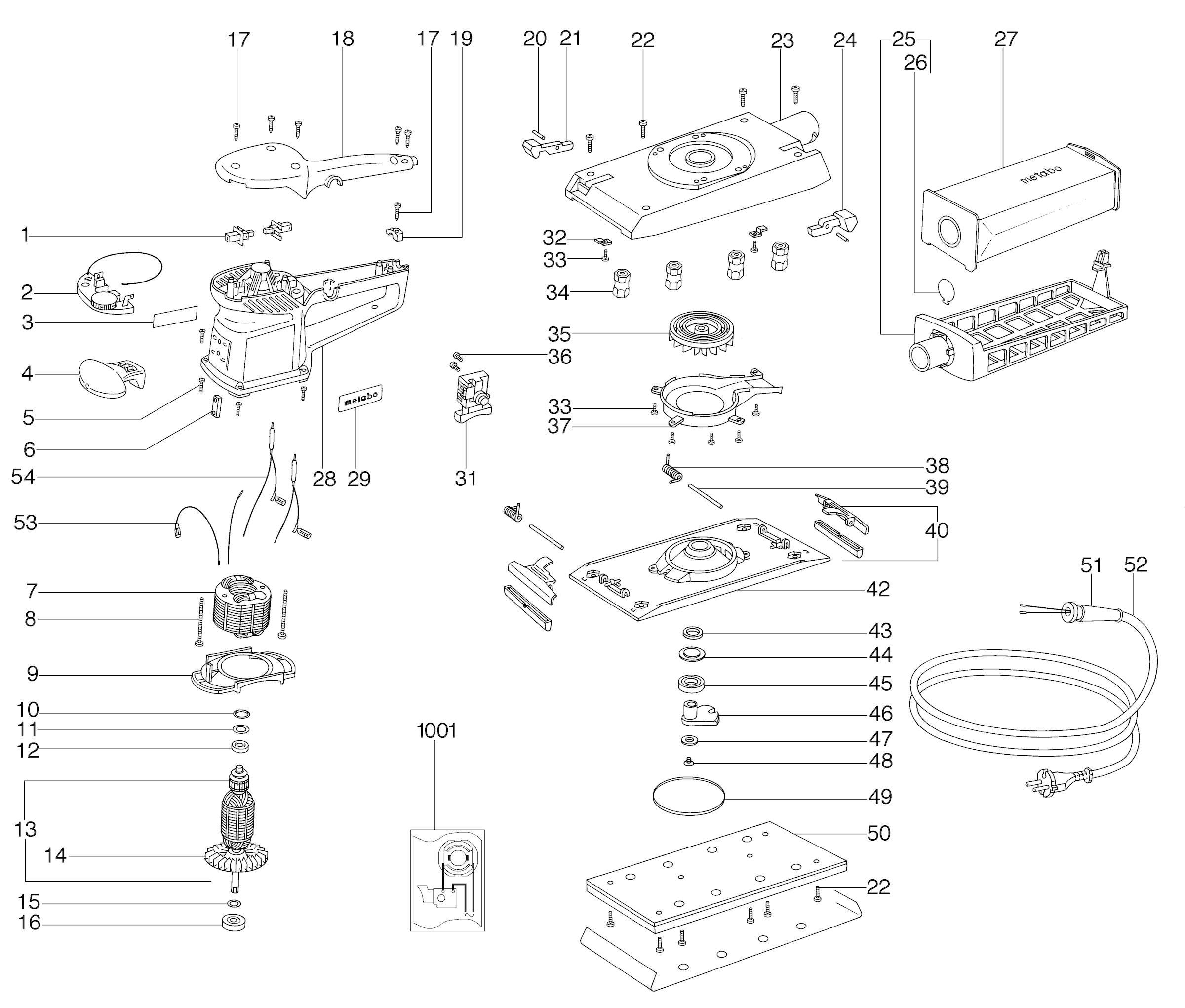 17 18 17 19 20 21 22 23 24 25 26 27

metabo

1
2
3
4
5
6
54
53
28
29
metabo
31
32
33
34
35
36
33
37
38
39
40
42
7
8
9
10
11
12
13
14
15
16
1001
43
44
45
46
47
48
49
50
22
51 52