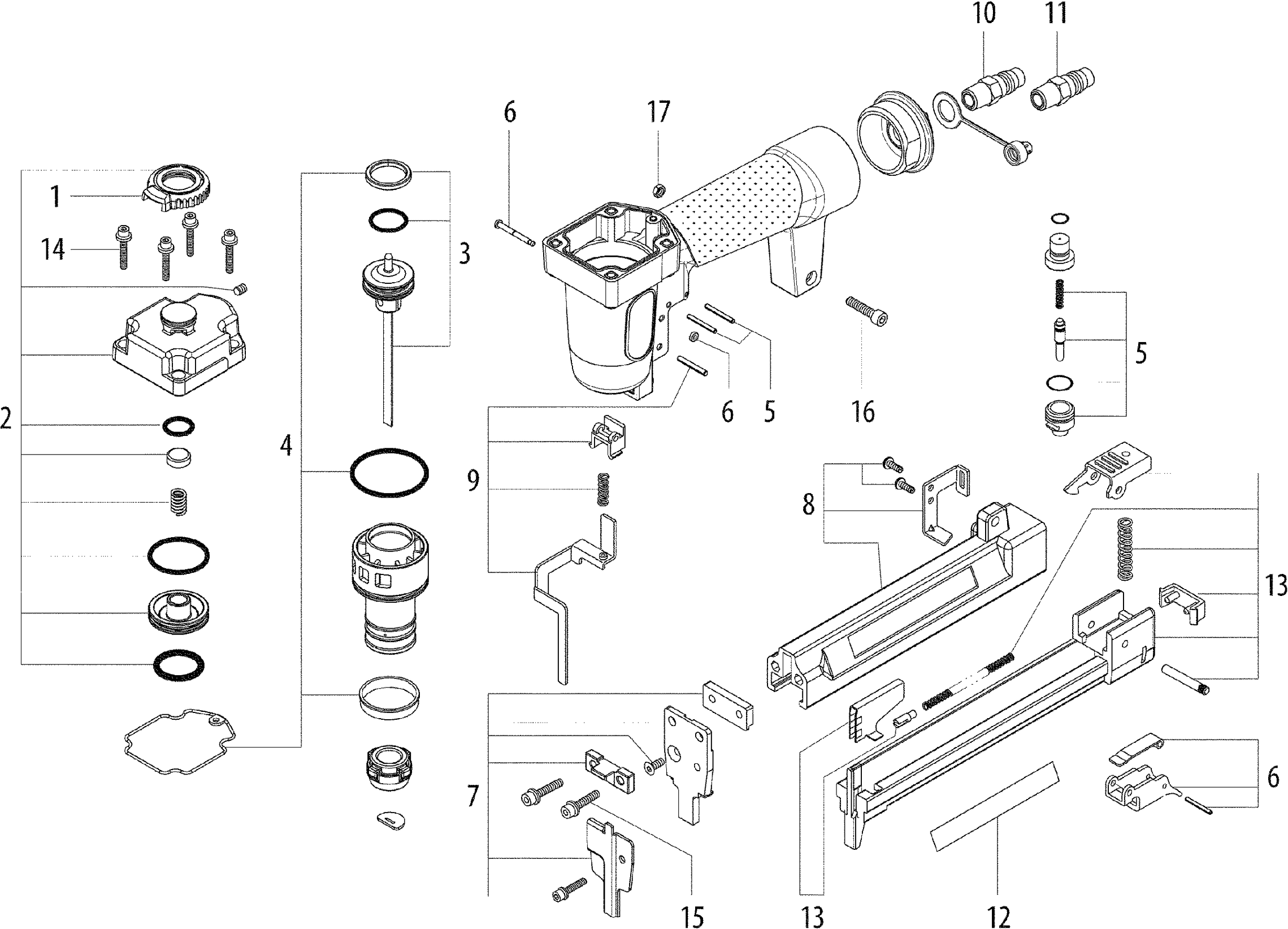 10 11
6 17
1
14
3
5
2
4
6 5 16
9
8
13
7
6
15 13 12