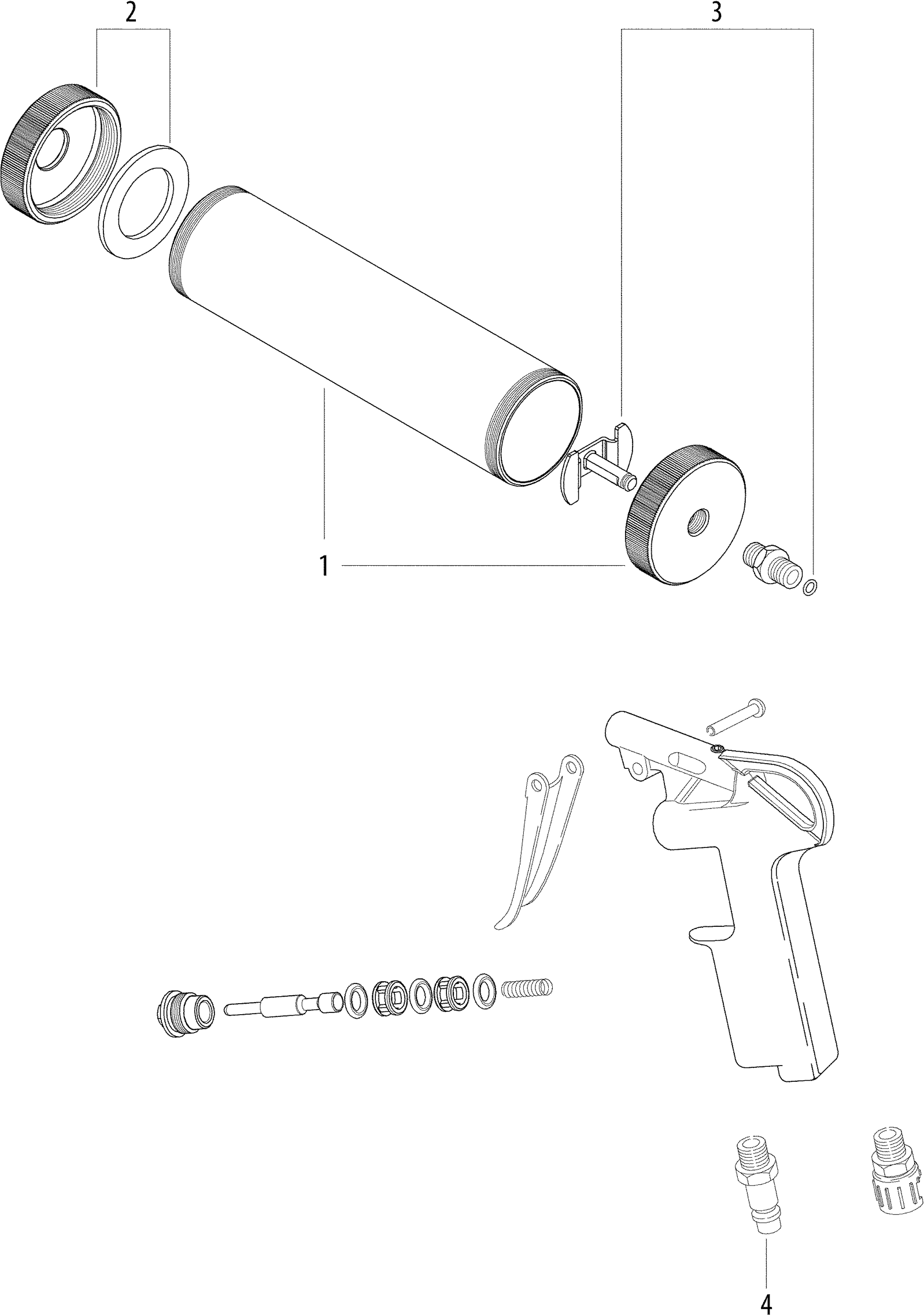 2
3
1
4