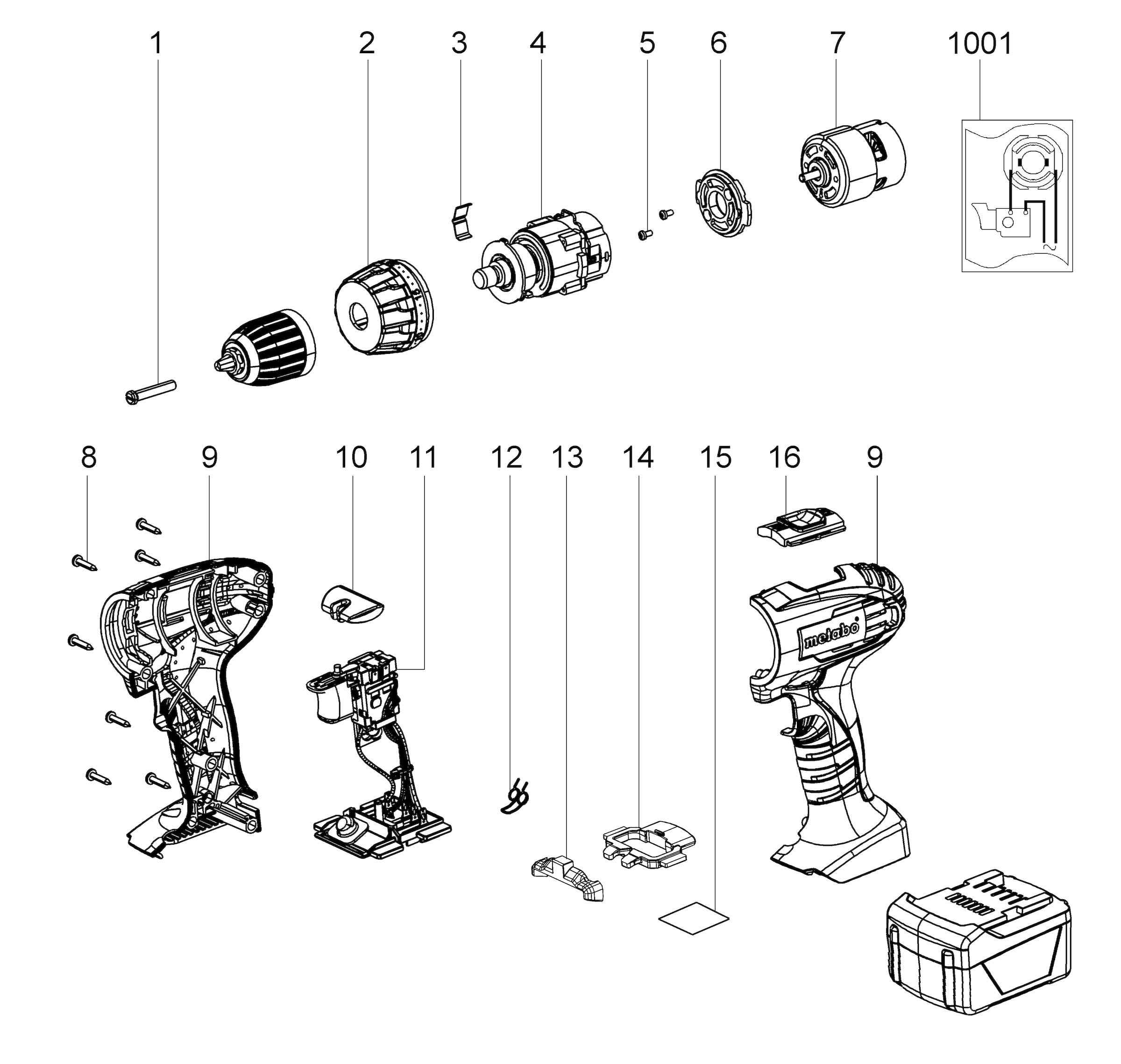 1 2 3 4 5 6 7 1001

8 9 10 11 12 13 14 15 16 9

metabo