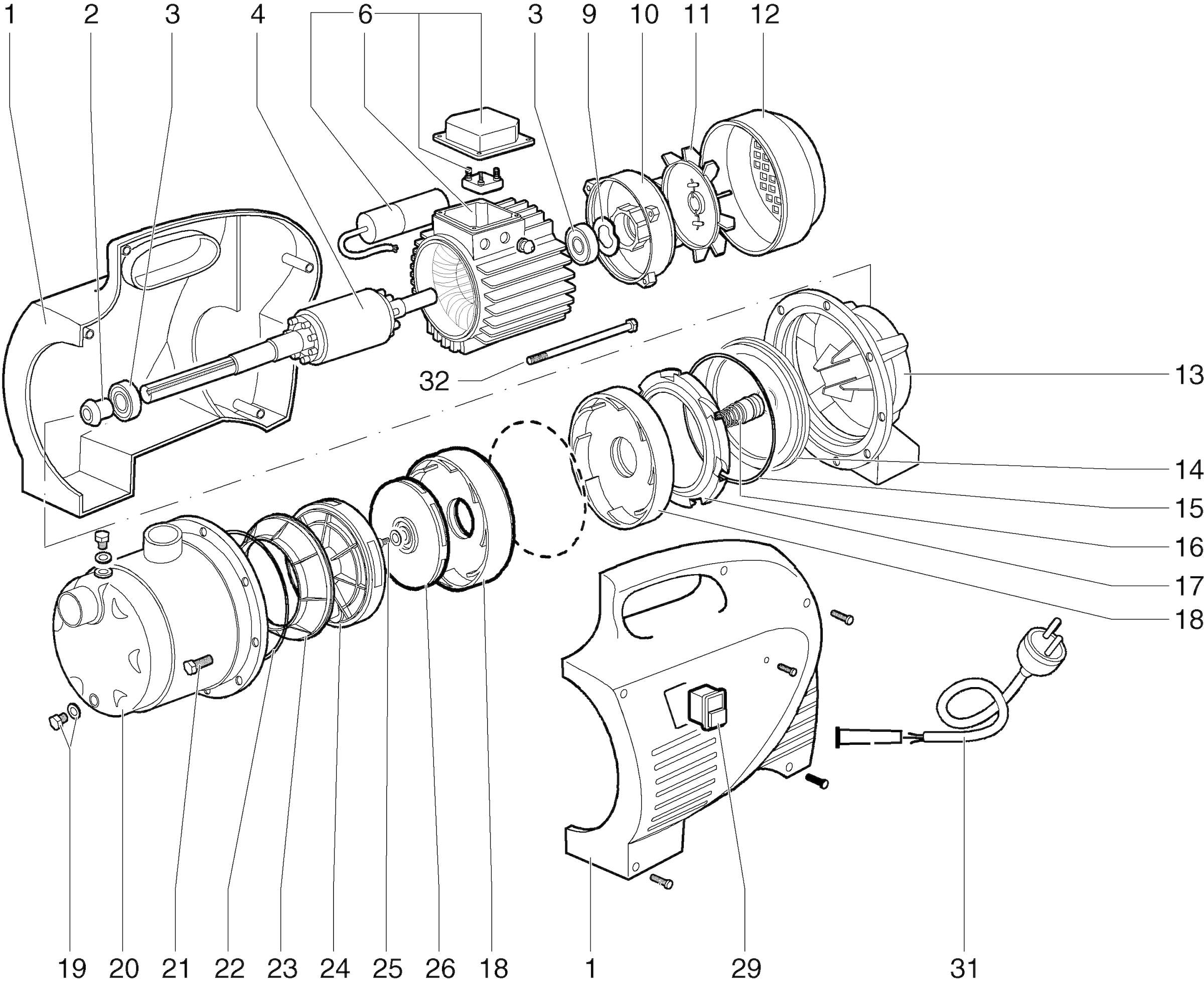 1 2 3 4 6 3 9 10 11 12

32

13

14

15

16

17

18

19 20 21 22 23 24 25 26 18 1 29 31