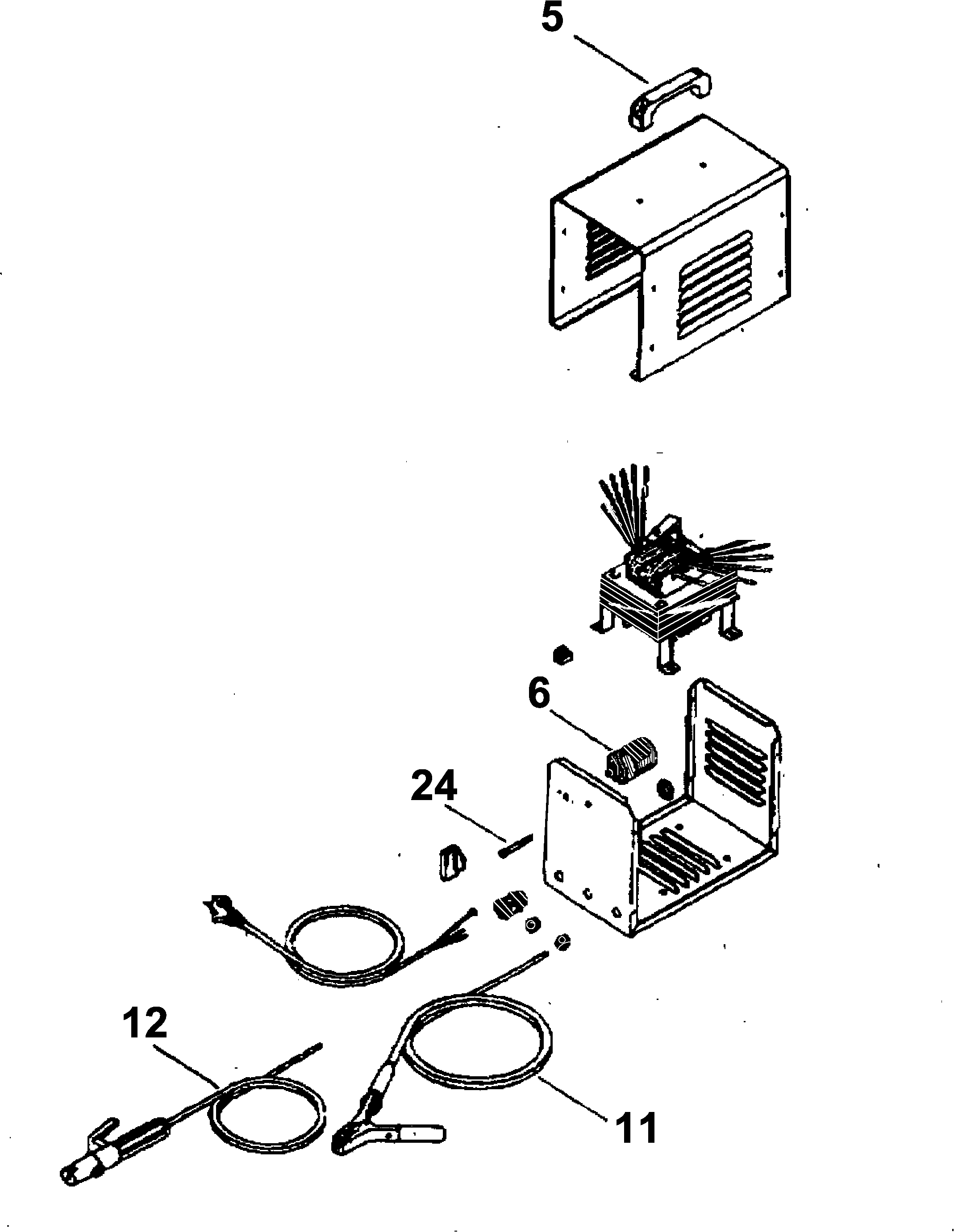 5

6

24

12

11