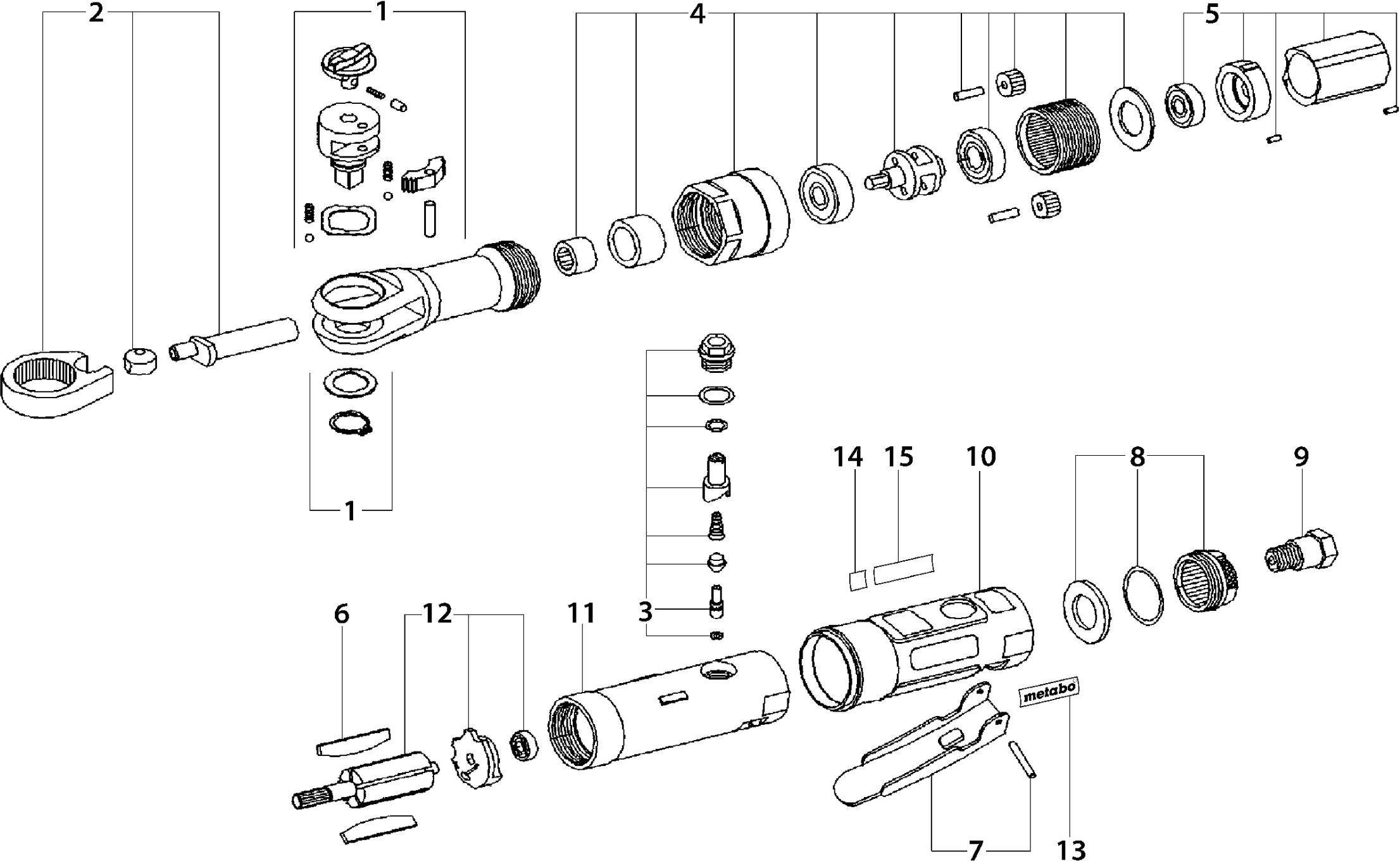 2
1
4
5
1
14
15
10
8
9
6
12
11
3
metabo
7
13