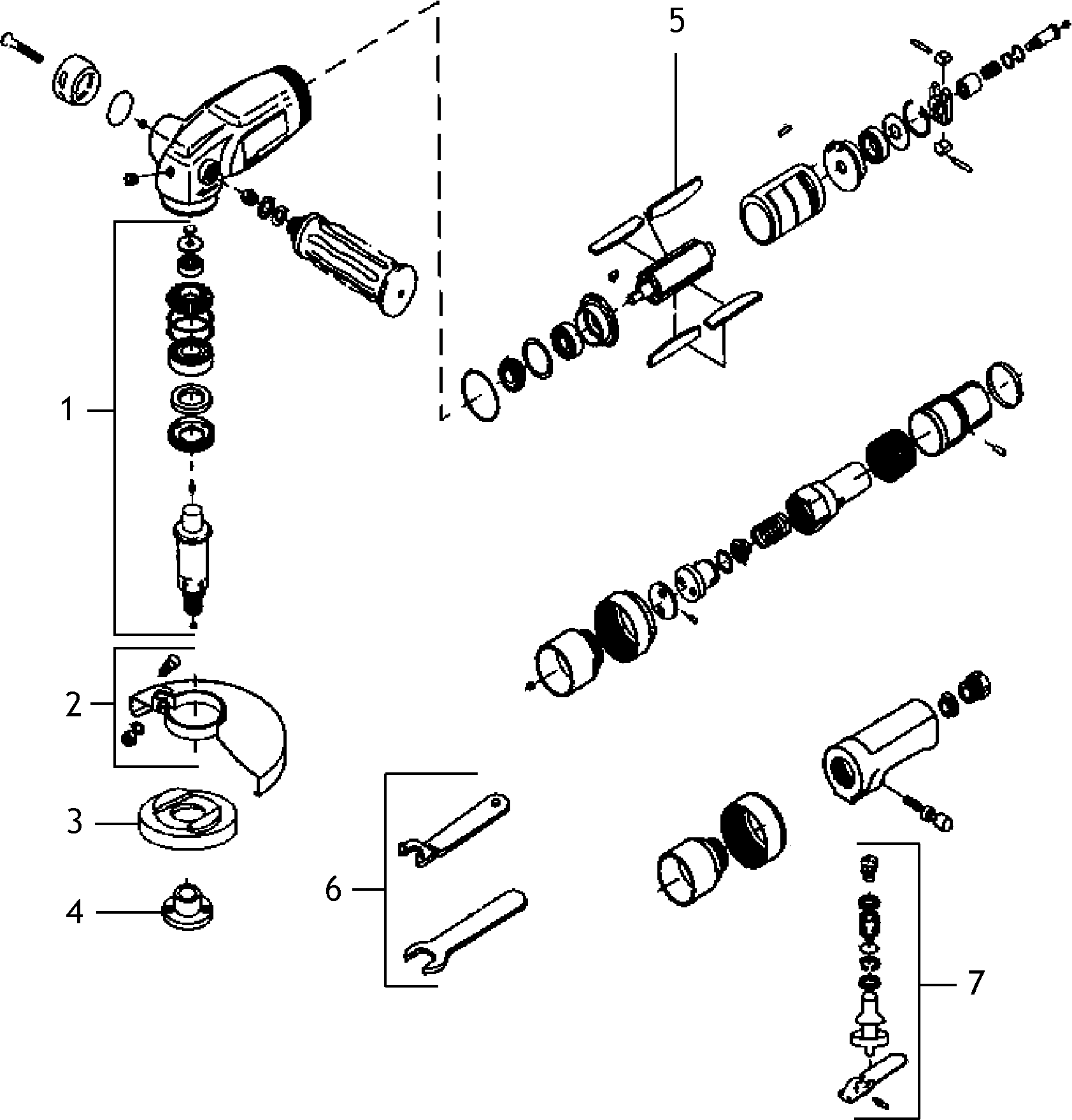 5

1

2

3

4

6

7