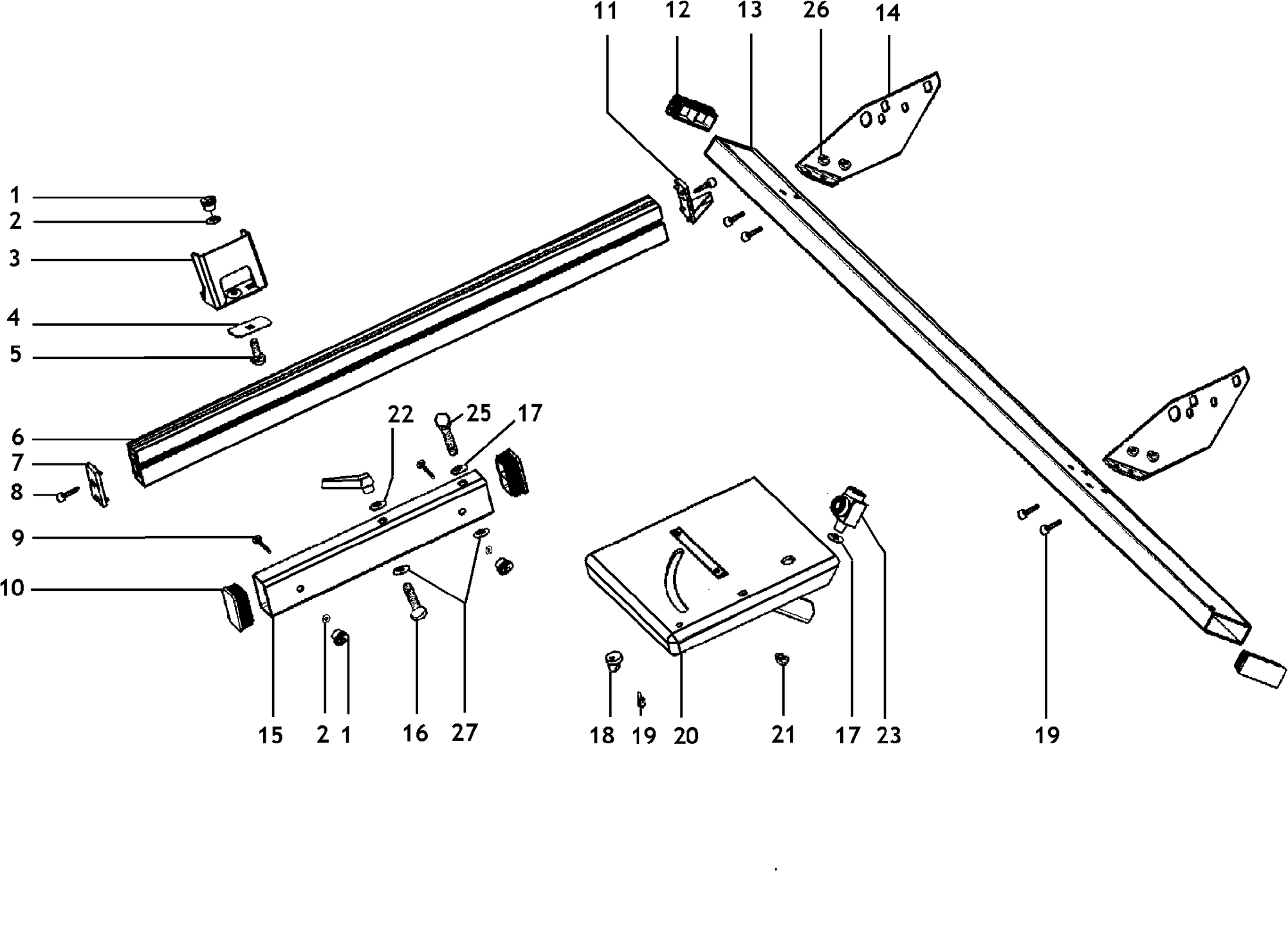 11 12 13 26 14

1
2
3
4
5
6
7
8
9
10

22 25 17

15 2 1 16 27 18 19 20 21 17 23 19