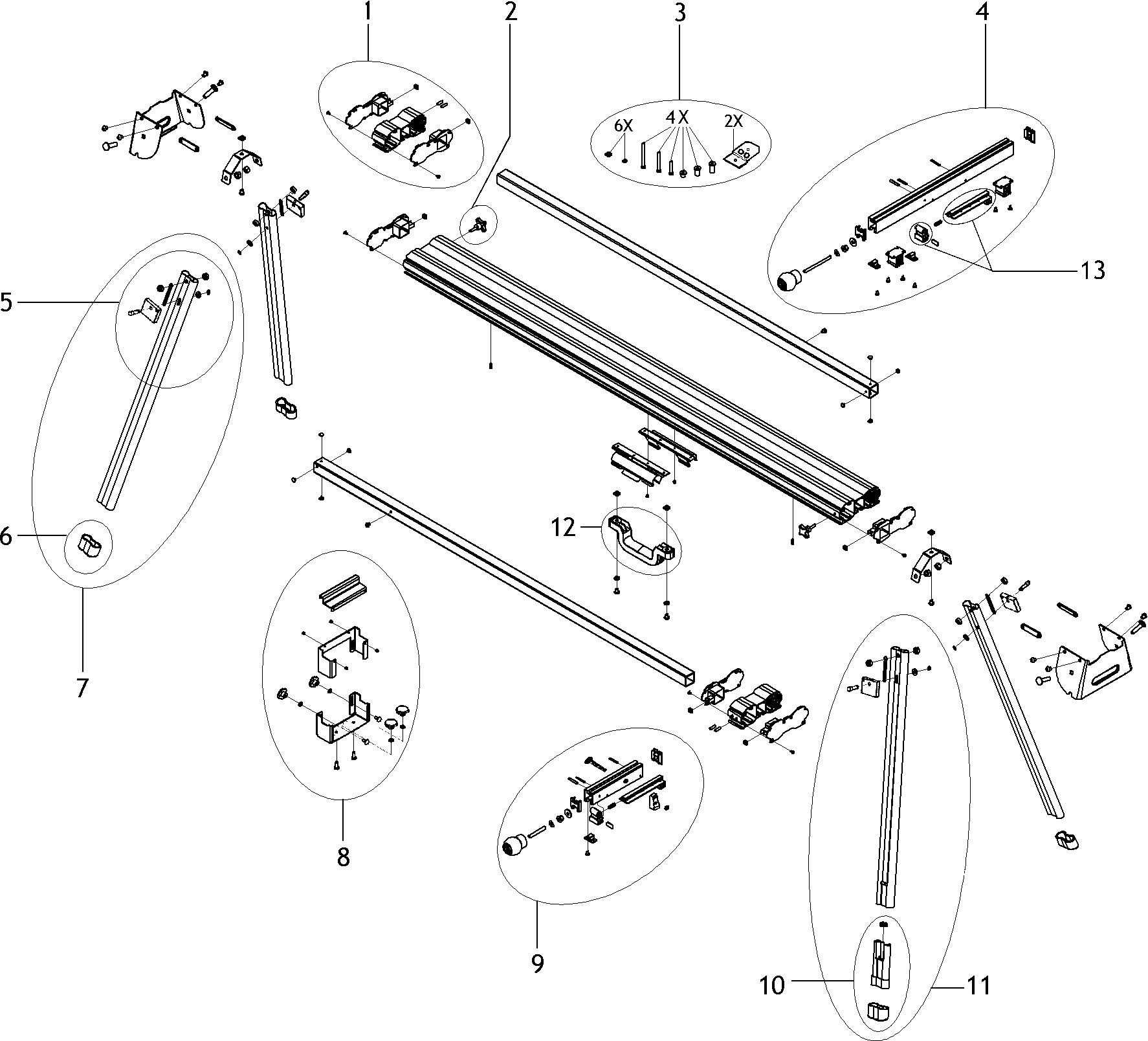 1
2
3
4
6X
4X
2X
13
5
6
7
12
8
9
10
11