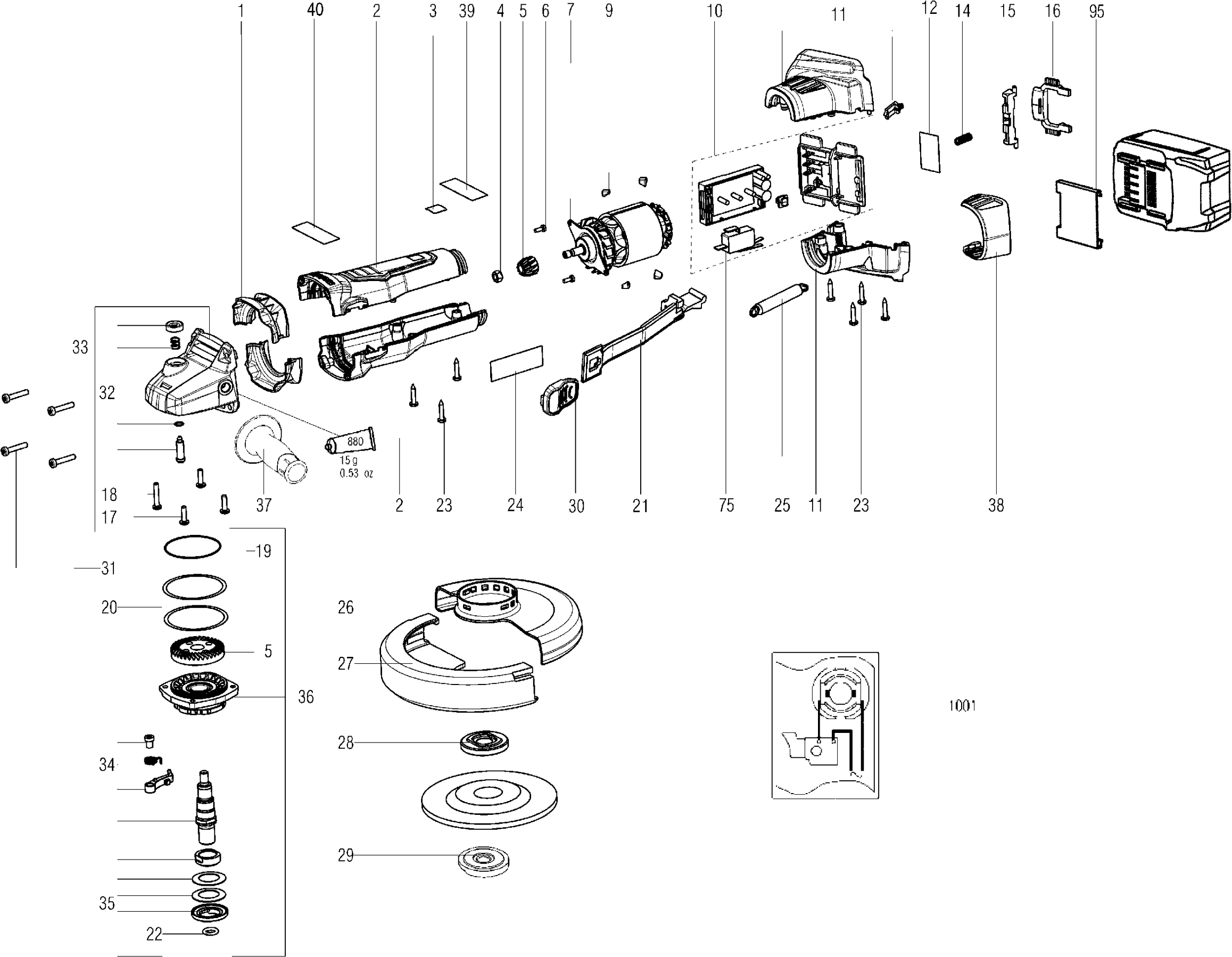 1 40 2 3 39 4 5 6 7 9 10 11 12 14 15 16 95

33

32

880
15 g
0.53 oz

18
17

37 2 23 24 30 21 75 25 11 23 38

19

31

20

5

36

26

27

28

29

34

35

22

1001