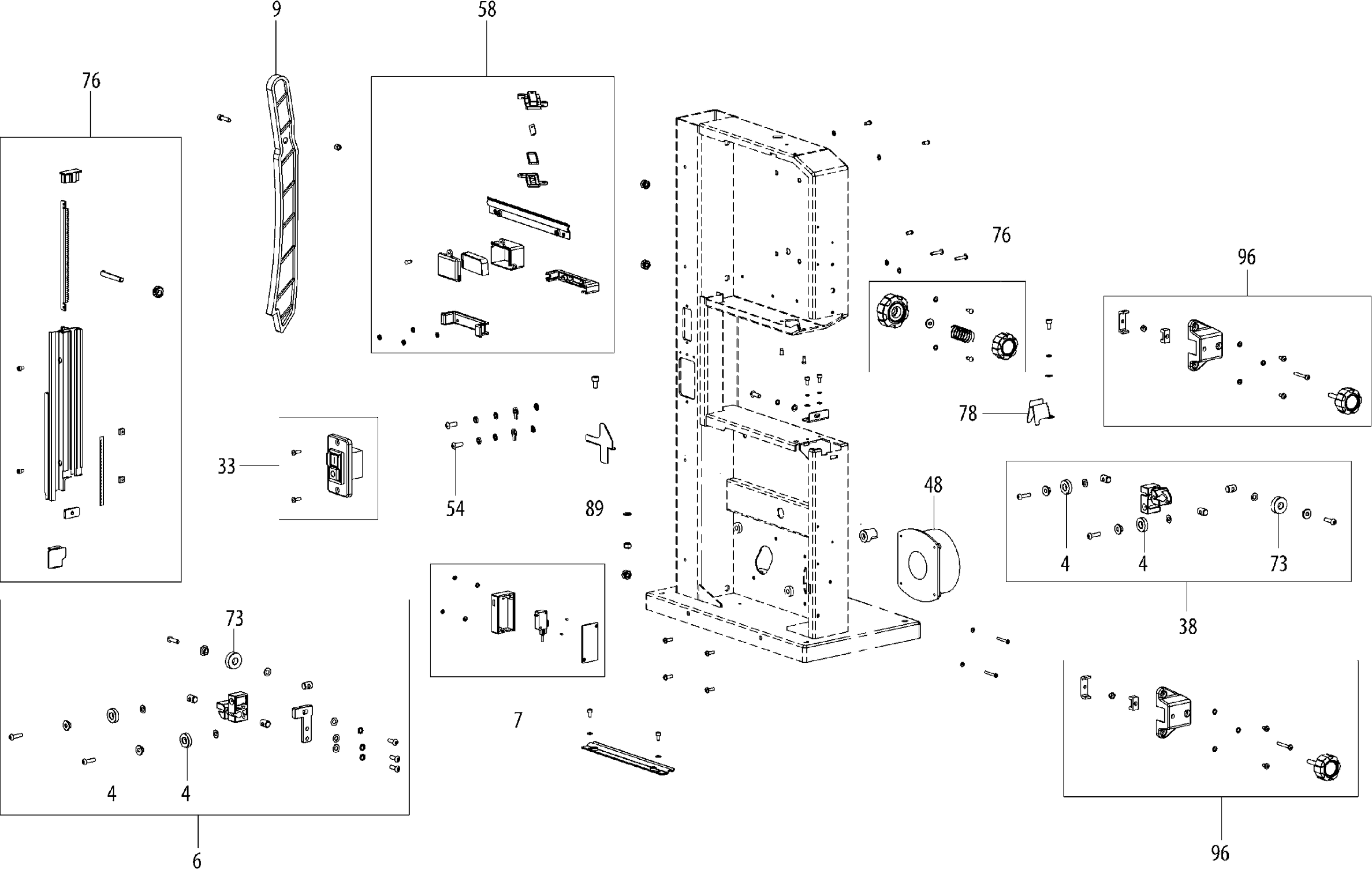 9
58
76
76
96
78
33
54
89
48
4
4
73
38
73
7
4
4
6
96