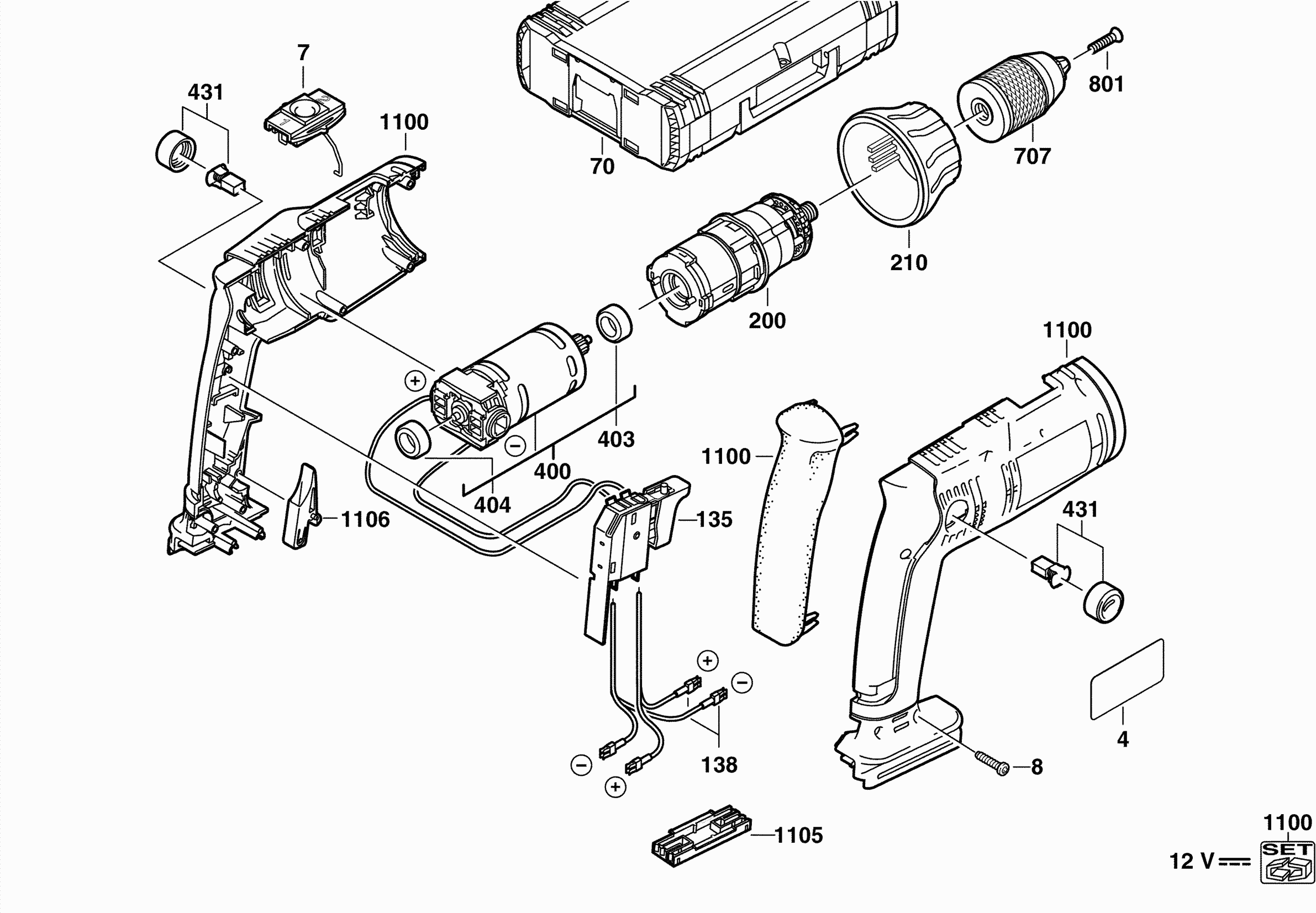 7
431
1100
70
801
707
210
200
1100
403
400
404
1100
1106
135
431
138
4
8
1105
1100
12 V
SET