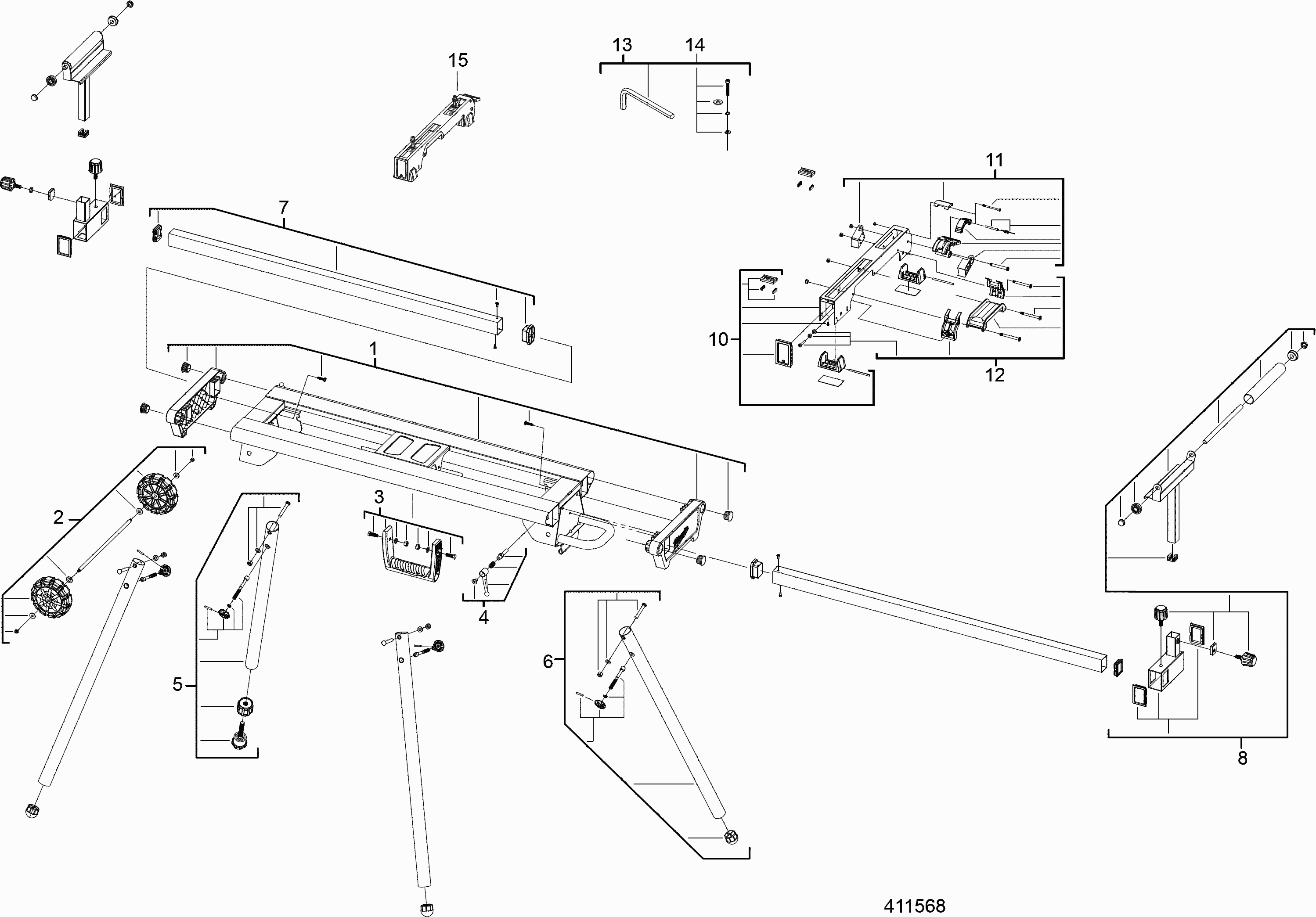 15
13
14
11
7
10
12
1
2
3
4
5
6
8
411568