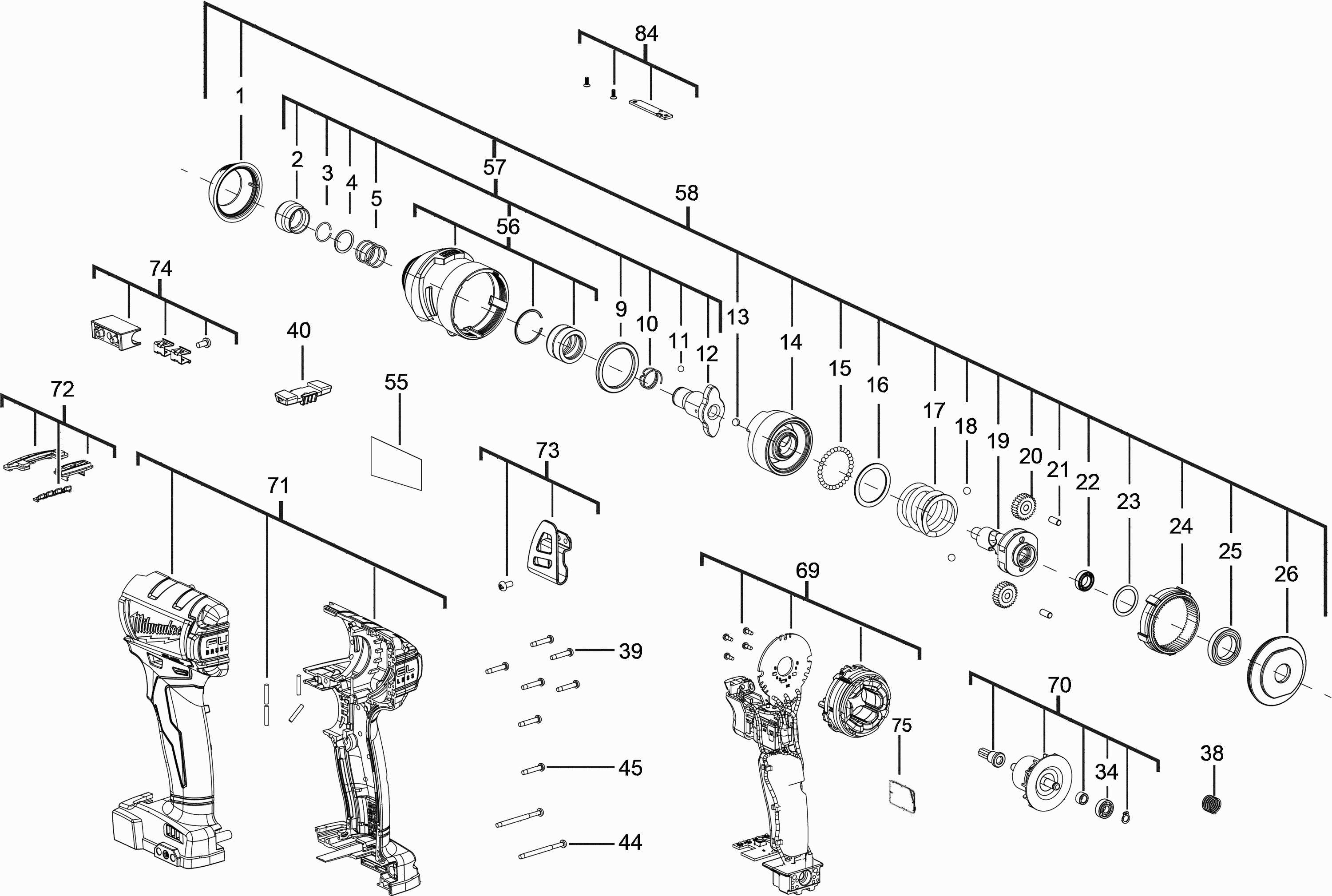 84
1
2
3
4
5
57
58
56
74
40
9
10
11
12
13
14
15
16
17
18
19
20
21
22
23
24
25
26
72
55
73
71
Milwaukee
FUEL
39
45
44
69
75
70
34
38