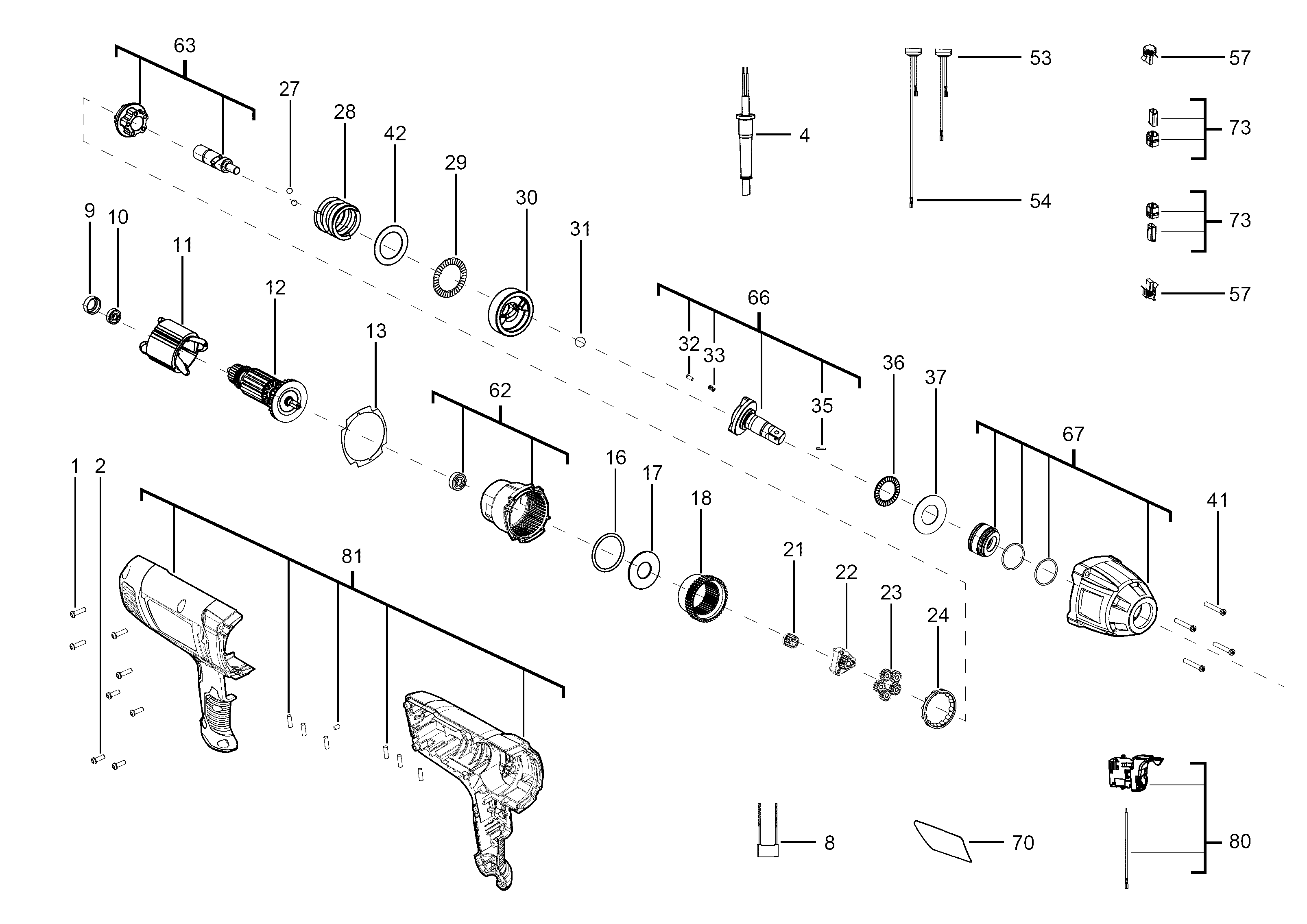 63
27
28
42
29
30
31
4
53
54
57
73
73
57
9
10
11
12
13
66
32
33
35
36
37
62
16
17
18
67
41
1
2
81
21
22
23
24
8
70
80