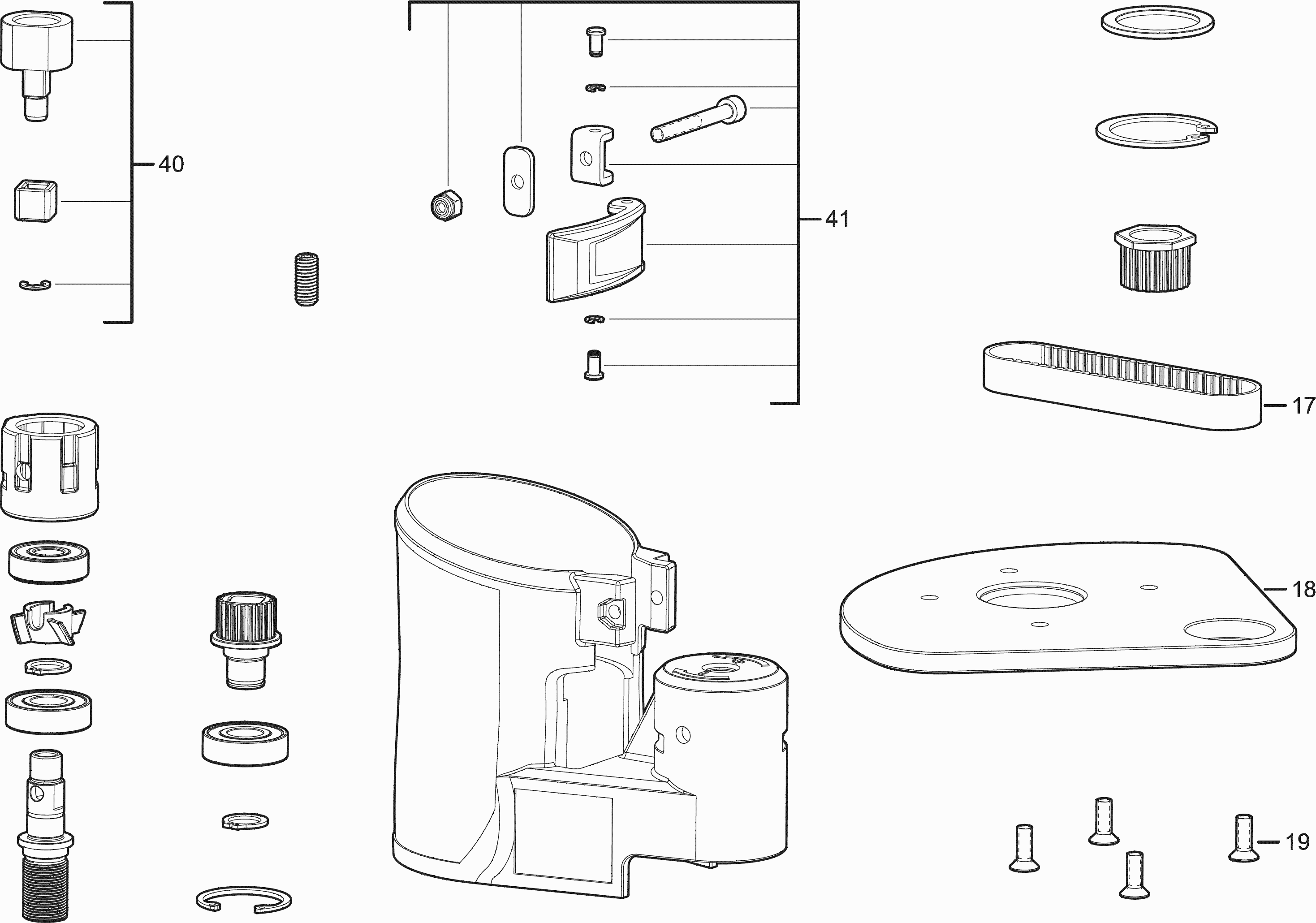 40

41

17

18

19